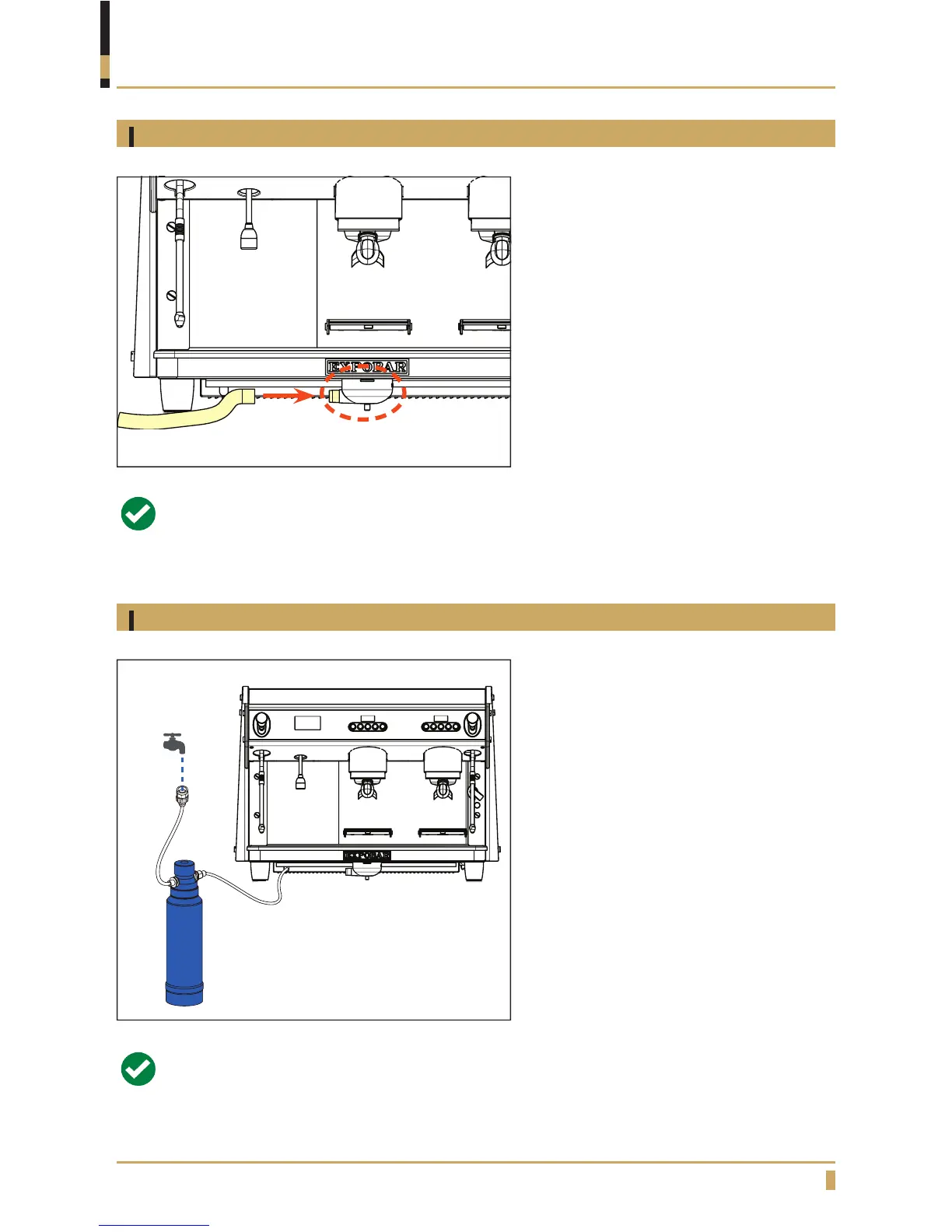 EXPOBAR

EXPOBAR