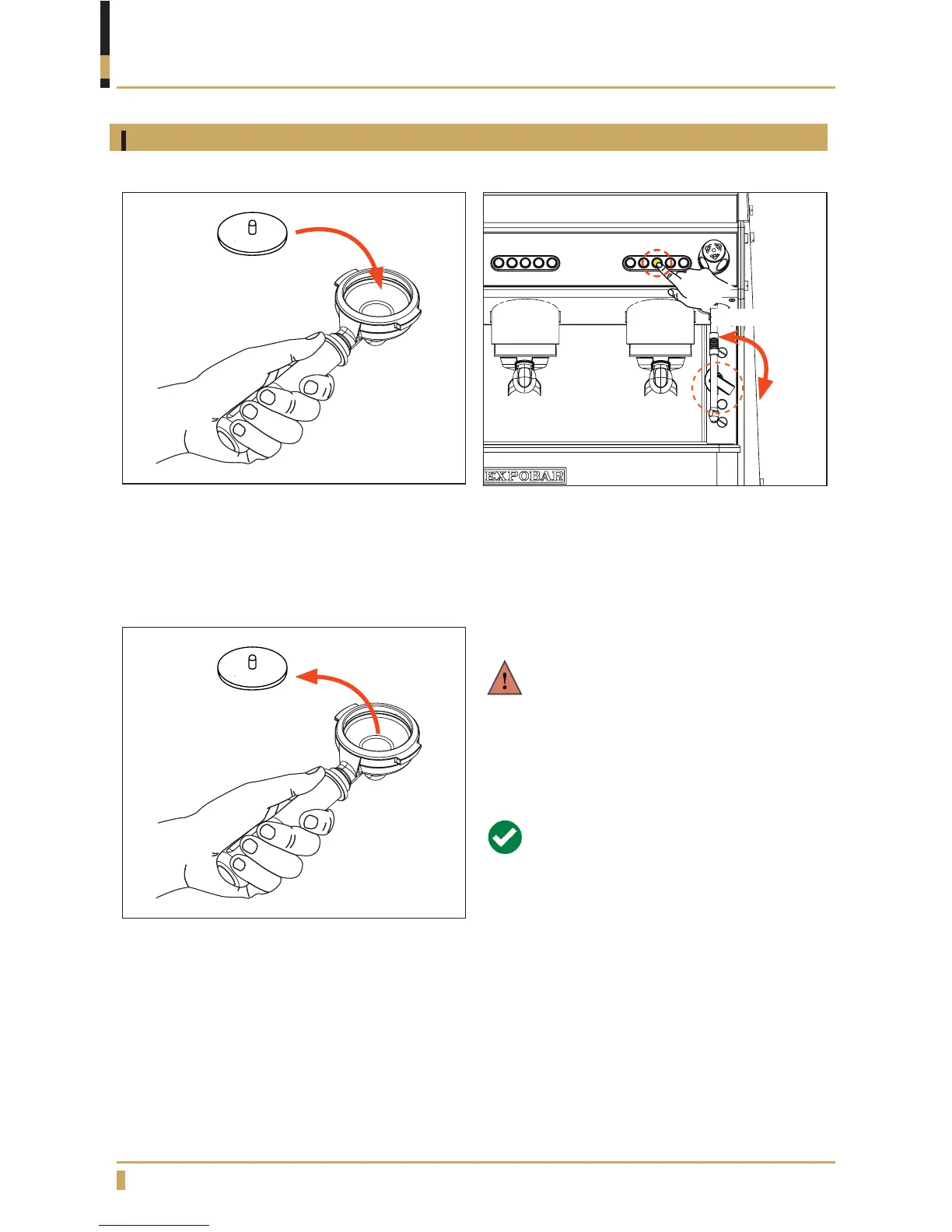 EXPOBAR