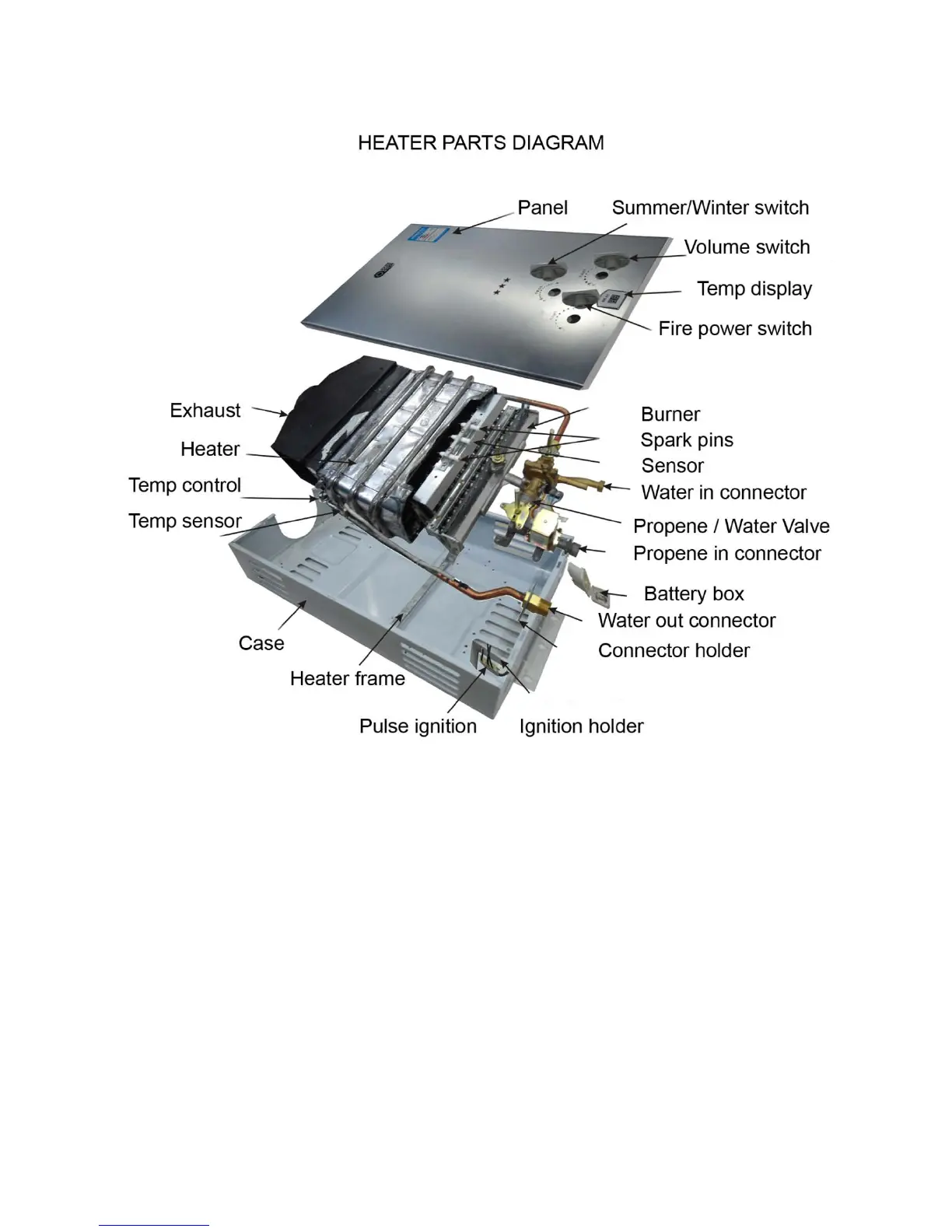 HEATER PARTS DIAGRAM

Panel

Summer/Winter switch

Volume switch

Temp display

Fire power switch

Exhaust

Heater

Temp control

Temp sensor

Burner

Spark pins

Sensor

Water in connector

Propene / Water Valve

Propene in connector

Battery box

Water out connector

Connector holder

Case

Heater frame

Pulse ignition

Ignition holder