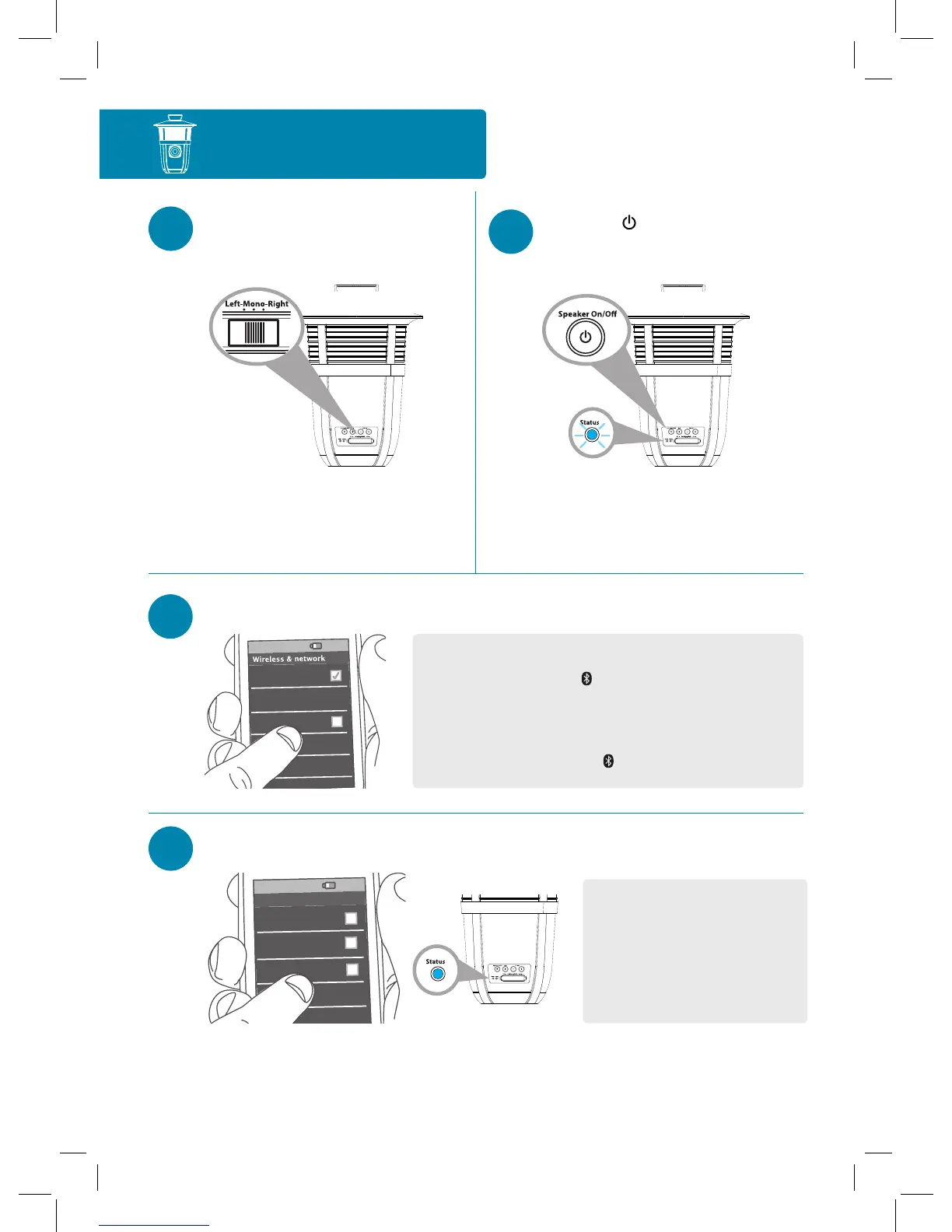 Left-Mono-Right

Speaker On/Off

Status

Wireless & network

Status