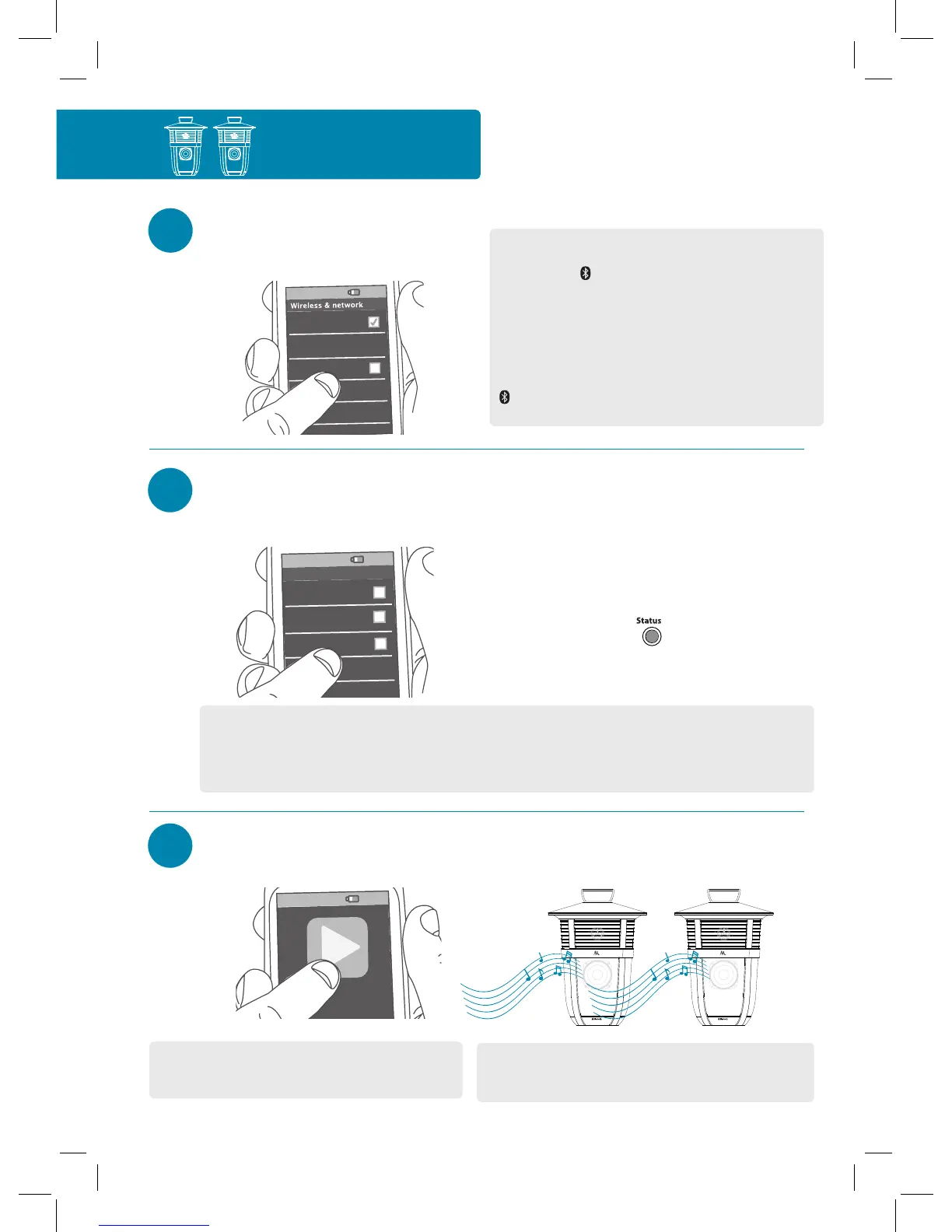 Wireless & network

Status