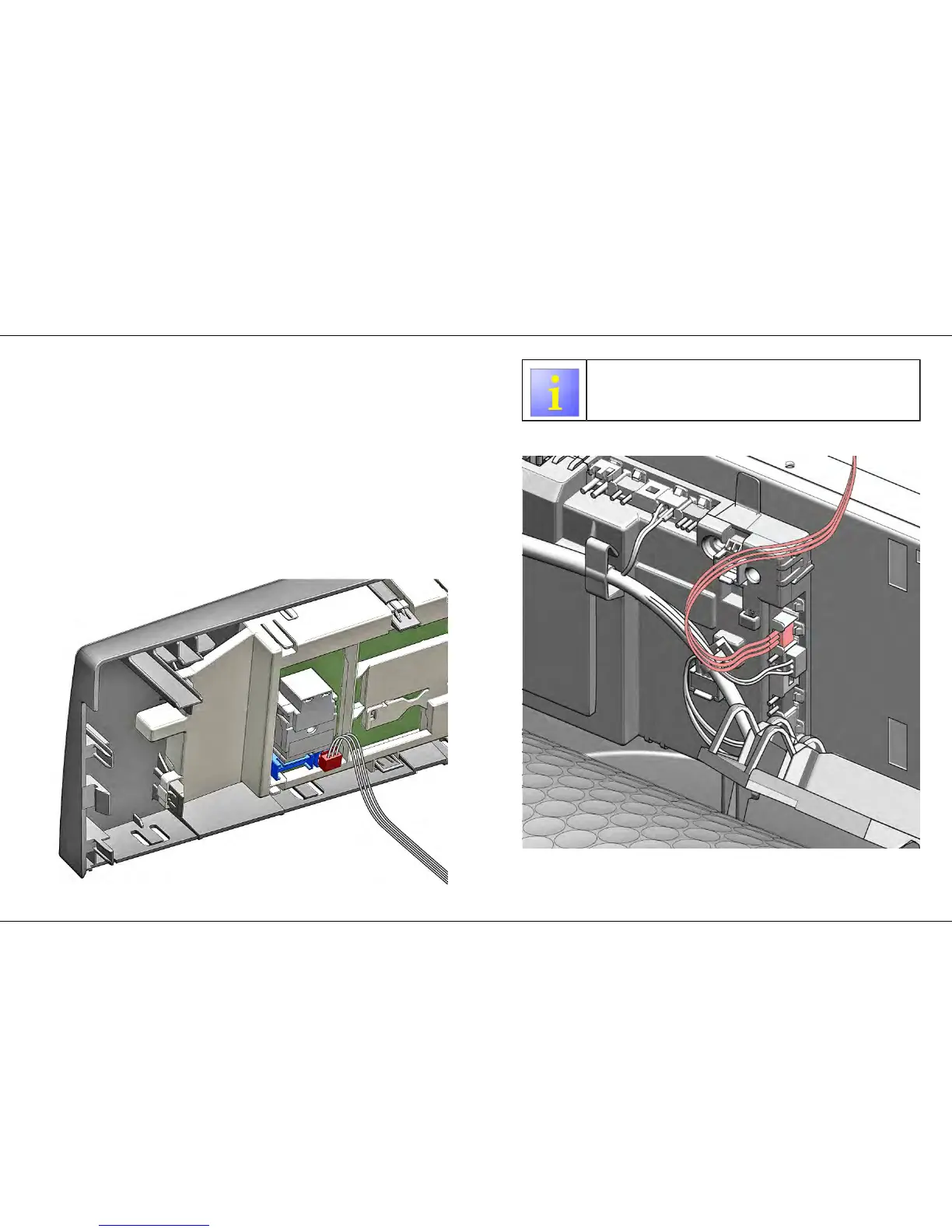 i