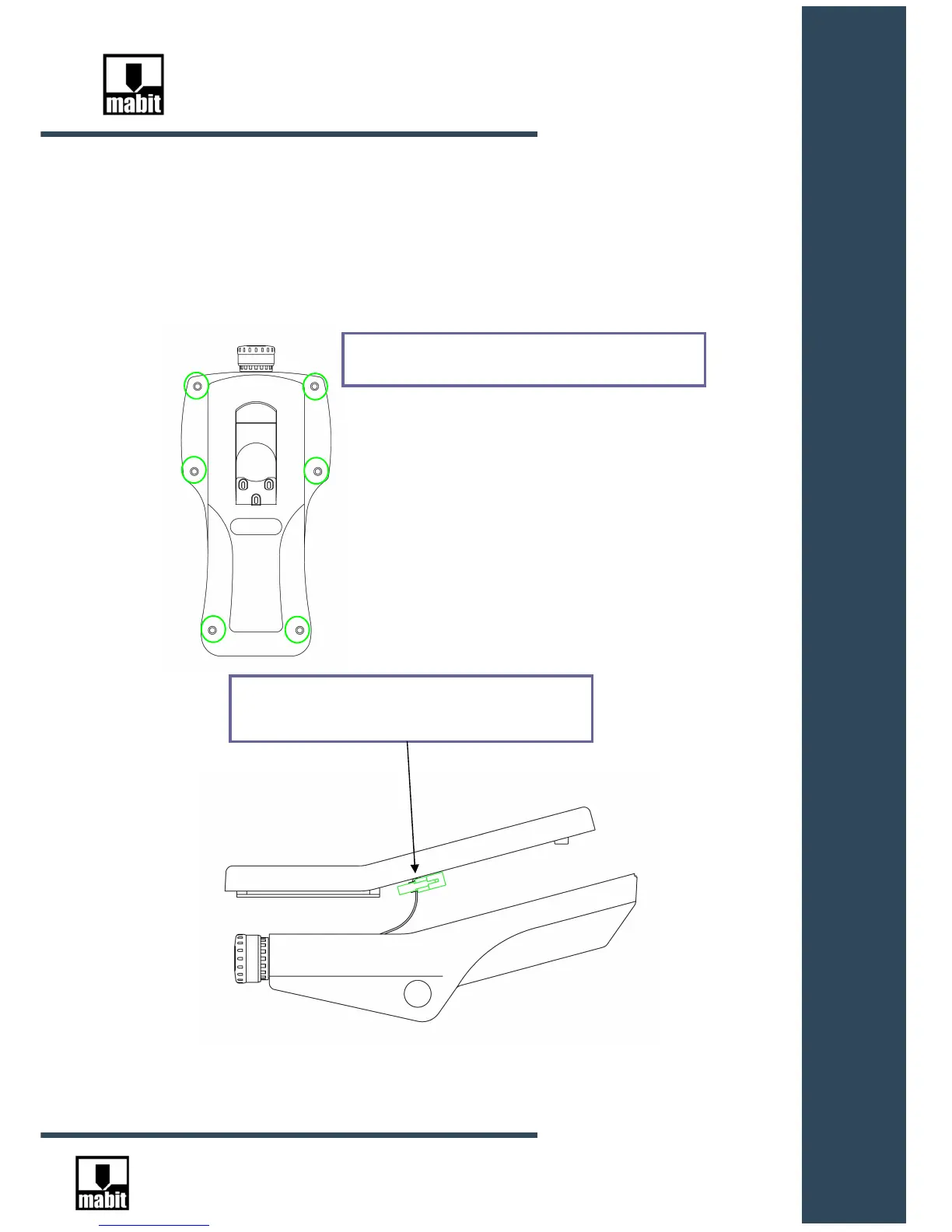 mabit

mabit