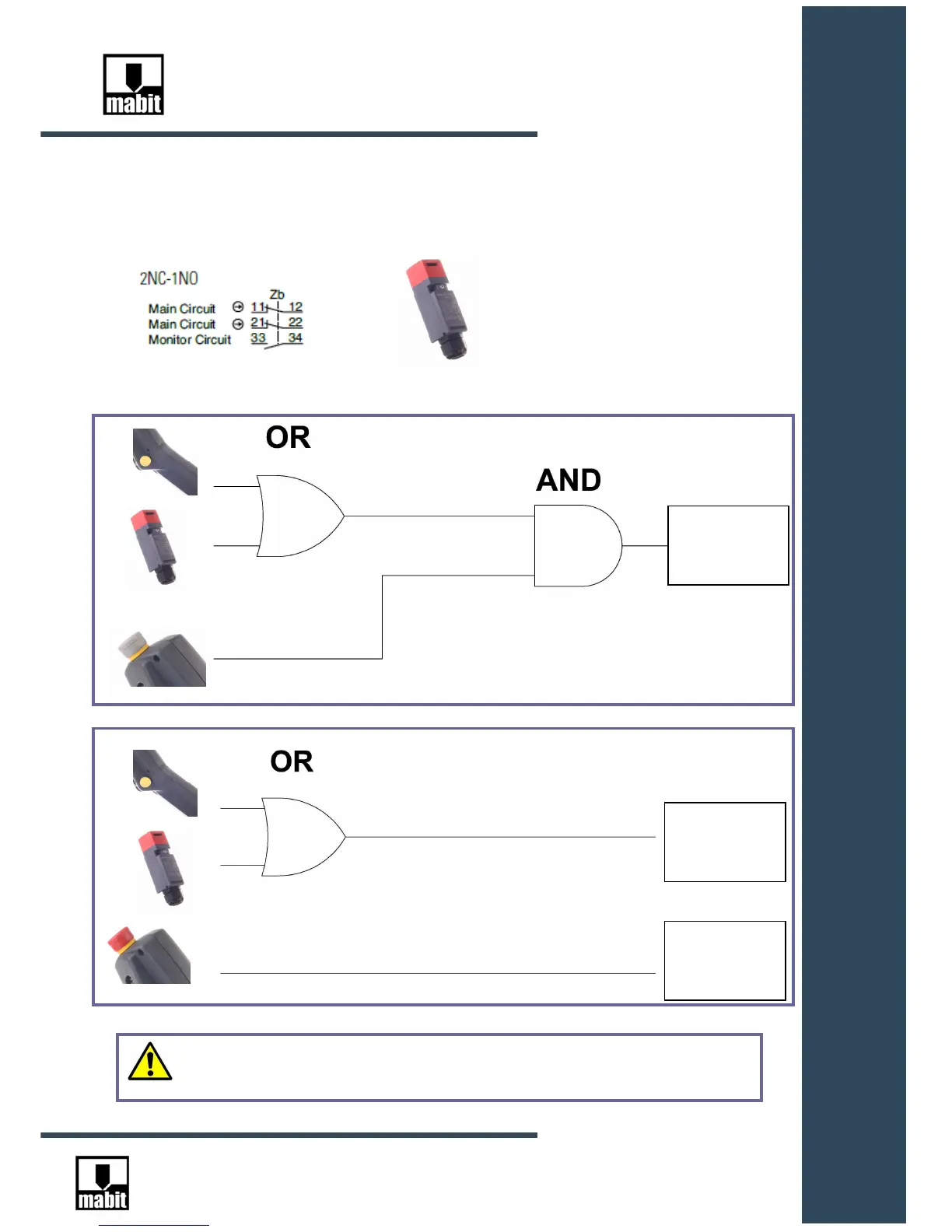 mabit

2NC-1NO

Zb

Main Circuit 11 12

Main Circuit 21 22

Monitor Circuit 33 34

OR

AND

OR

mabit