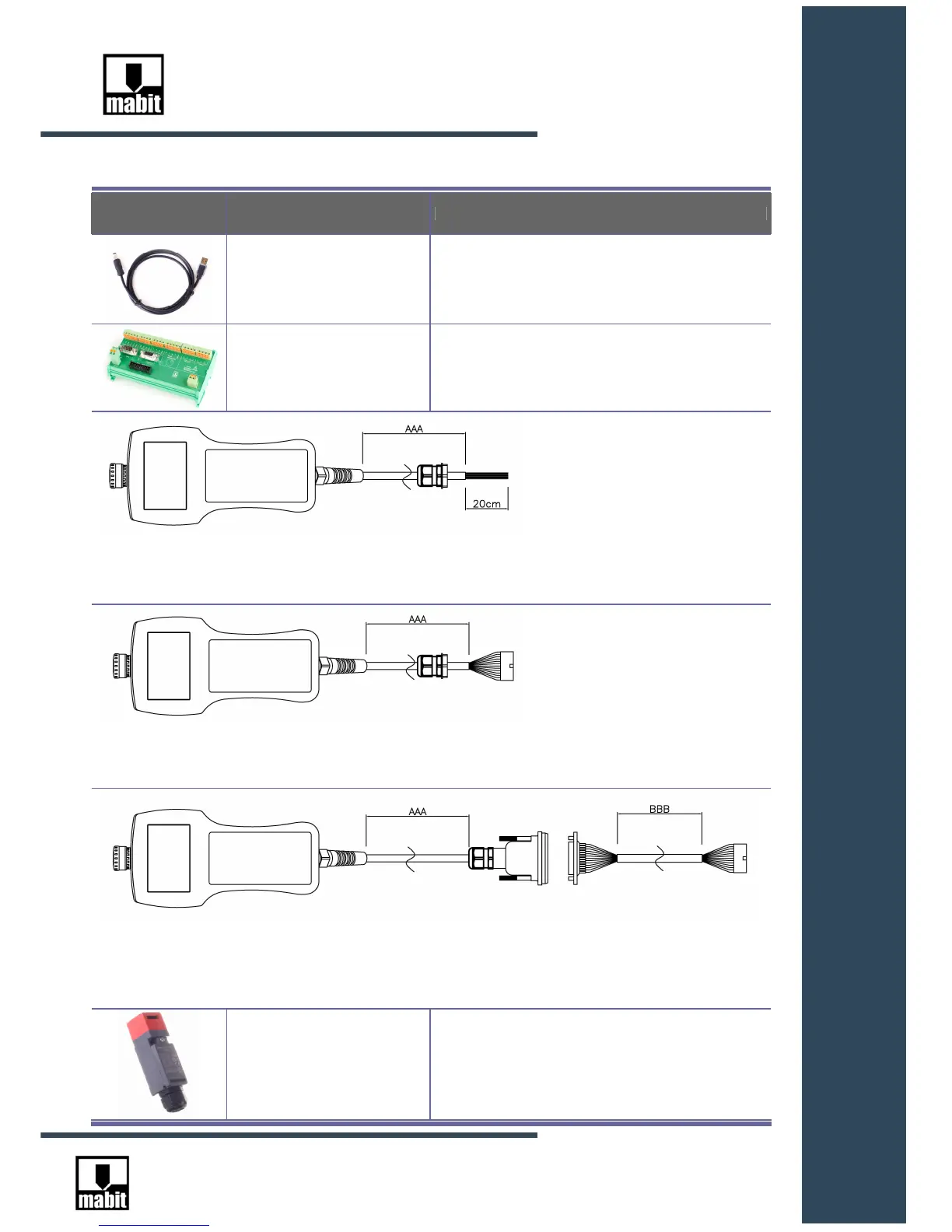 mabit

AAA

20cm

AAA

AAA

BBB

mabit