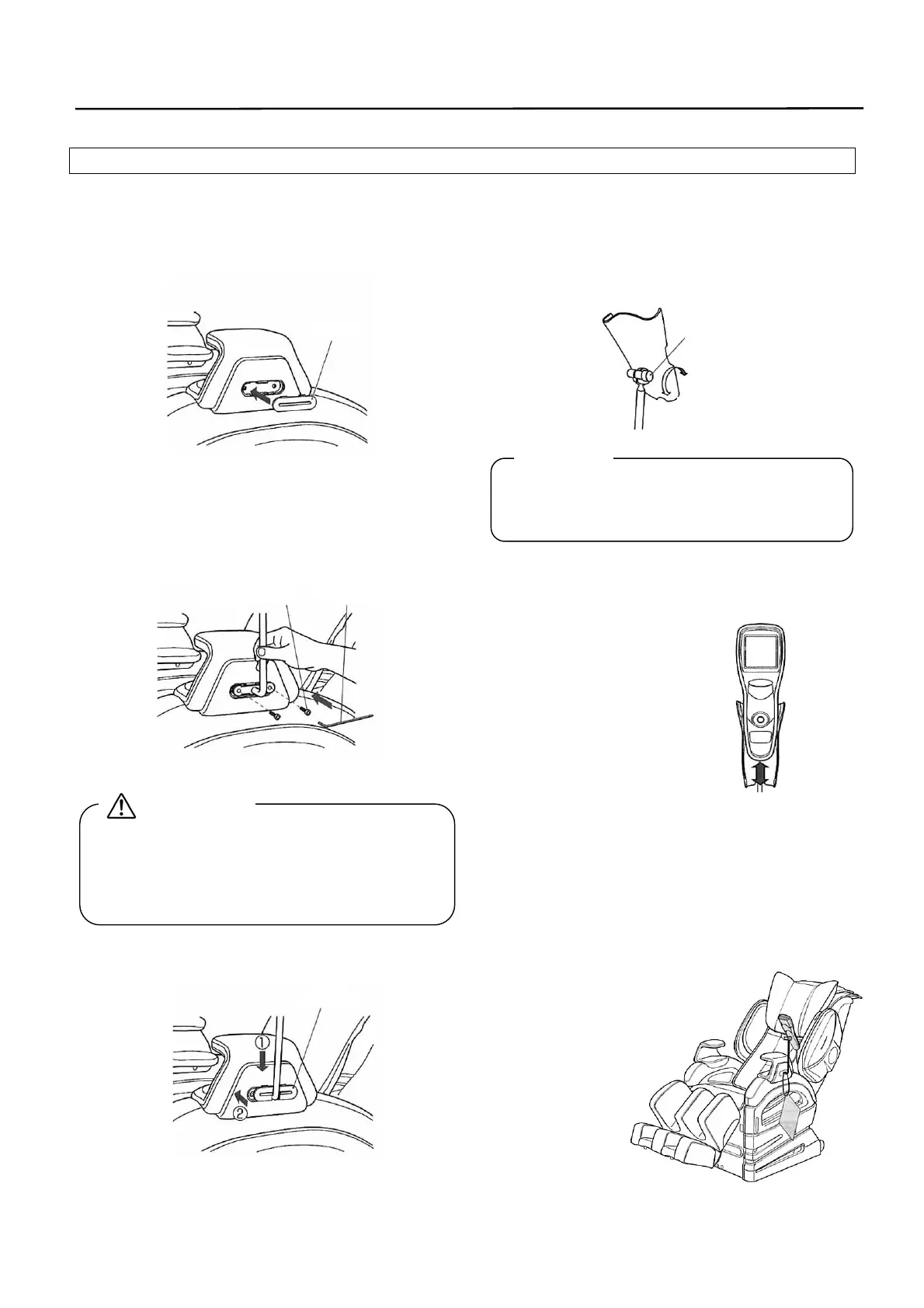 ①
②