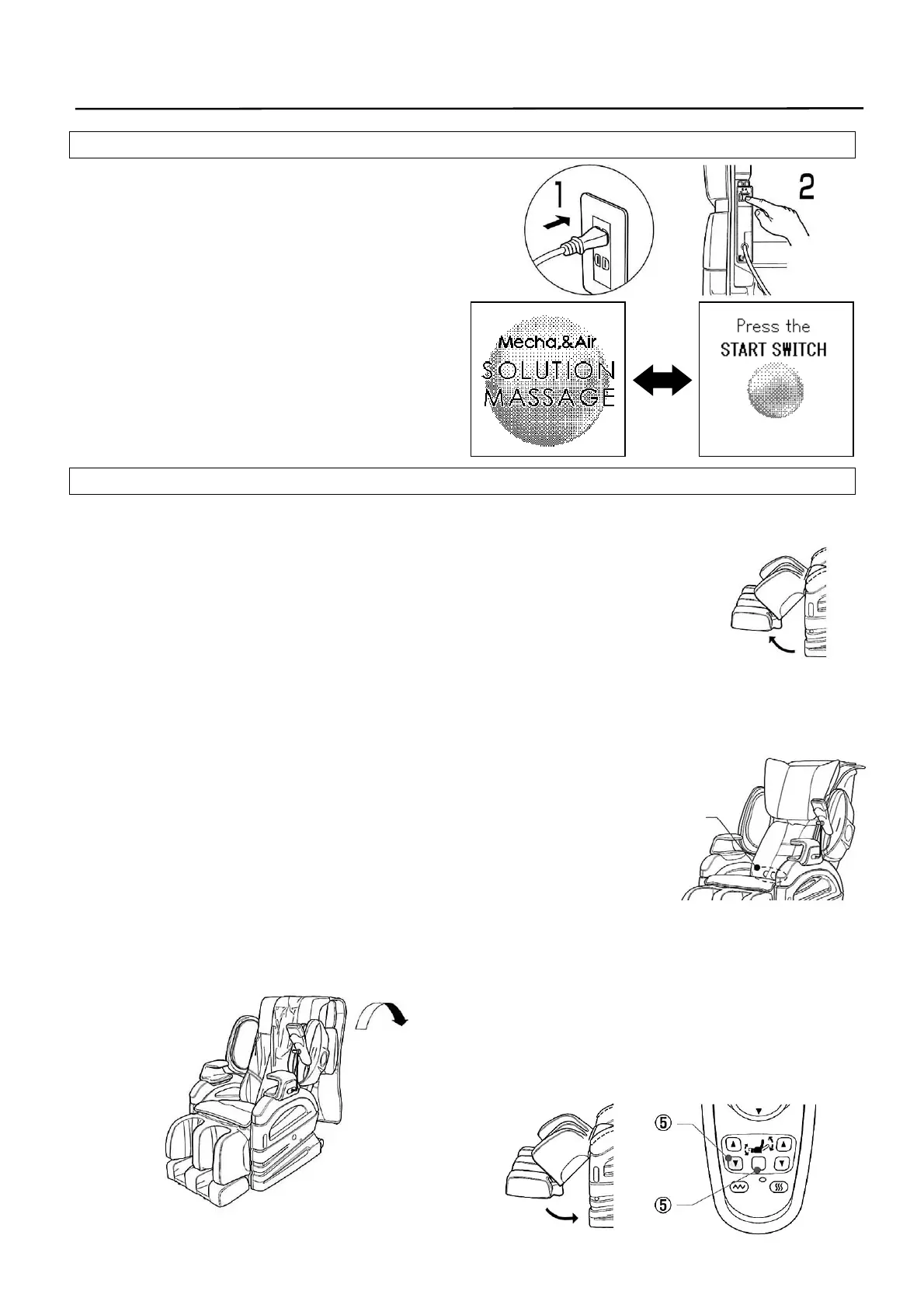 1

2

Mecha.&Air
SOLUTION
MASSAGE

Press the
START SWITCH

⑤

⑤