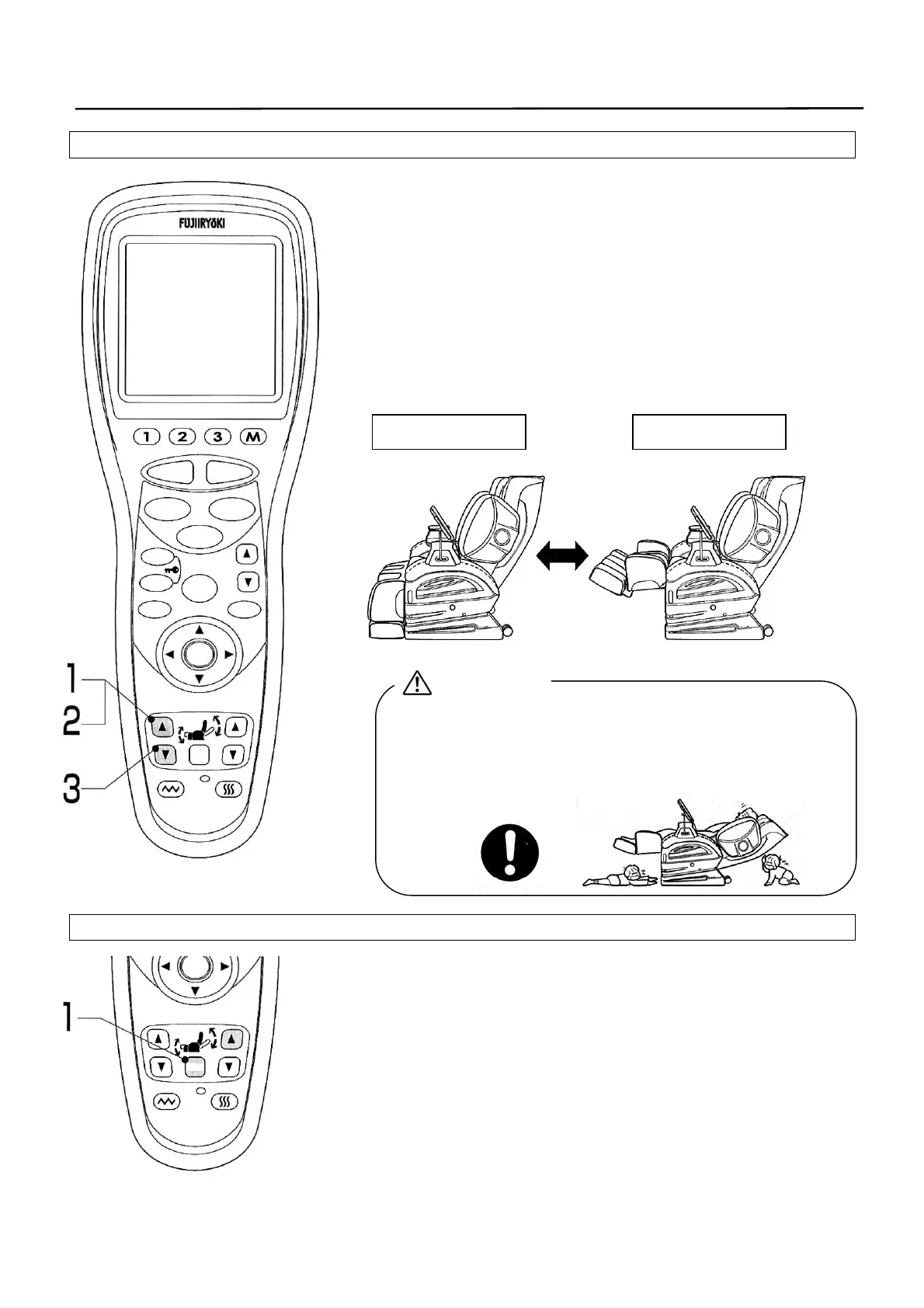 FUJIIRYOKI

1 2 3 M

1

2

3

1