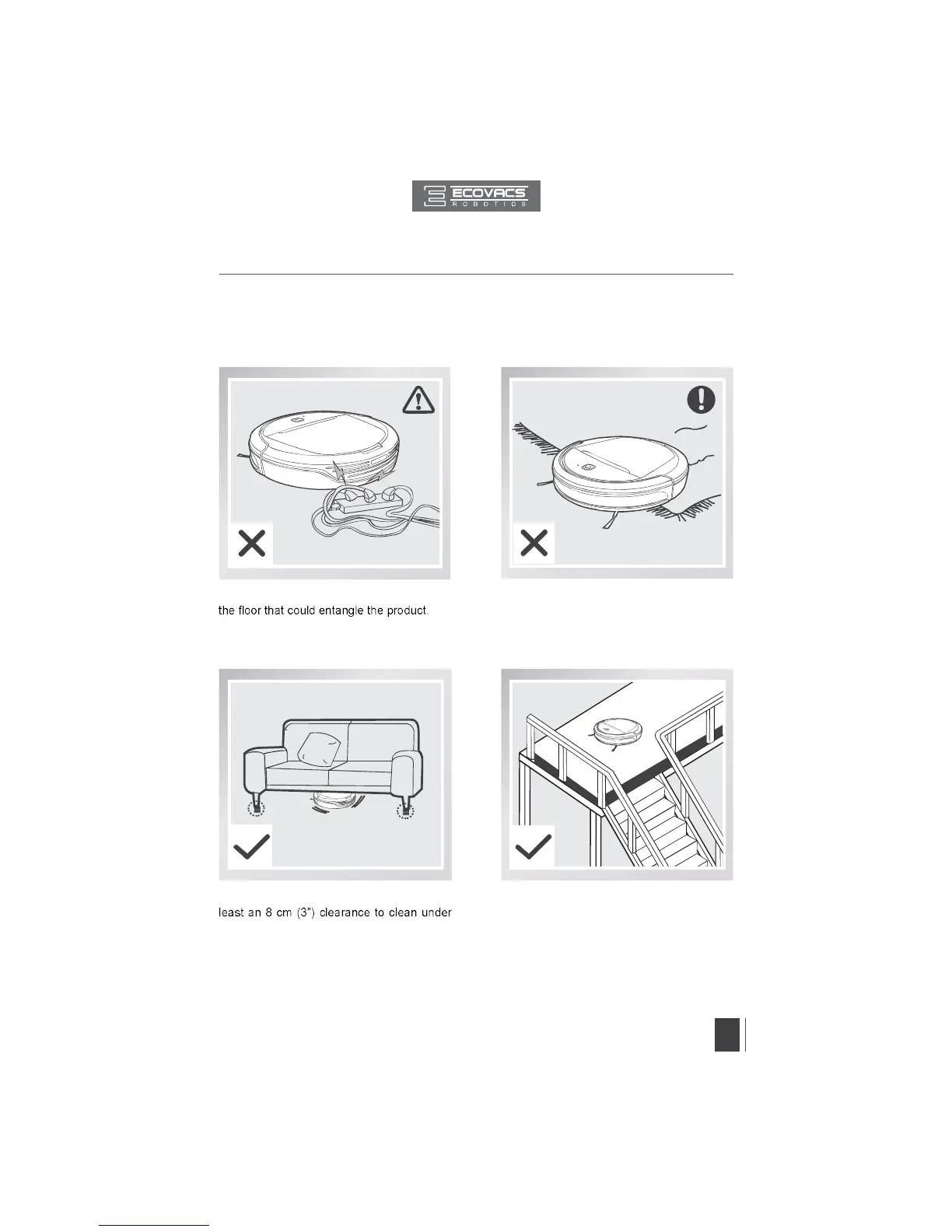 ECOVACS
ROBOTICS

the floor that could entangle the product.

least an 8 cm (3") clearance to clean under