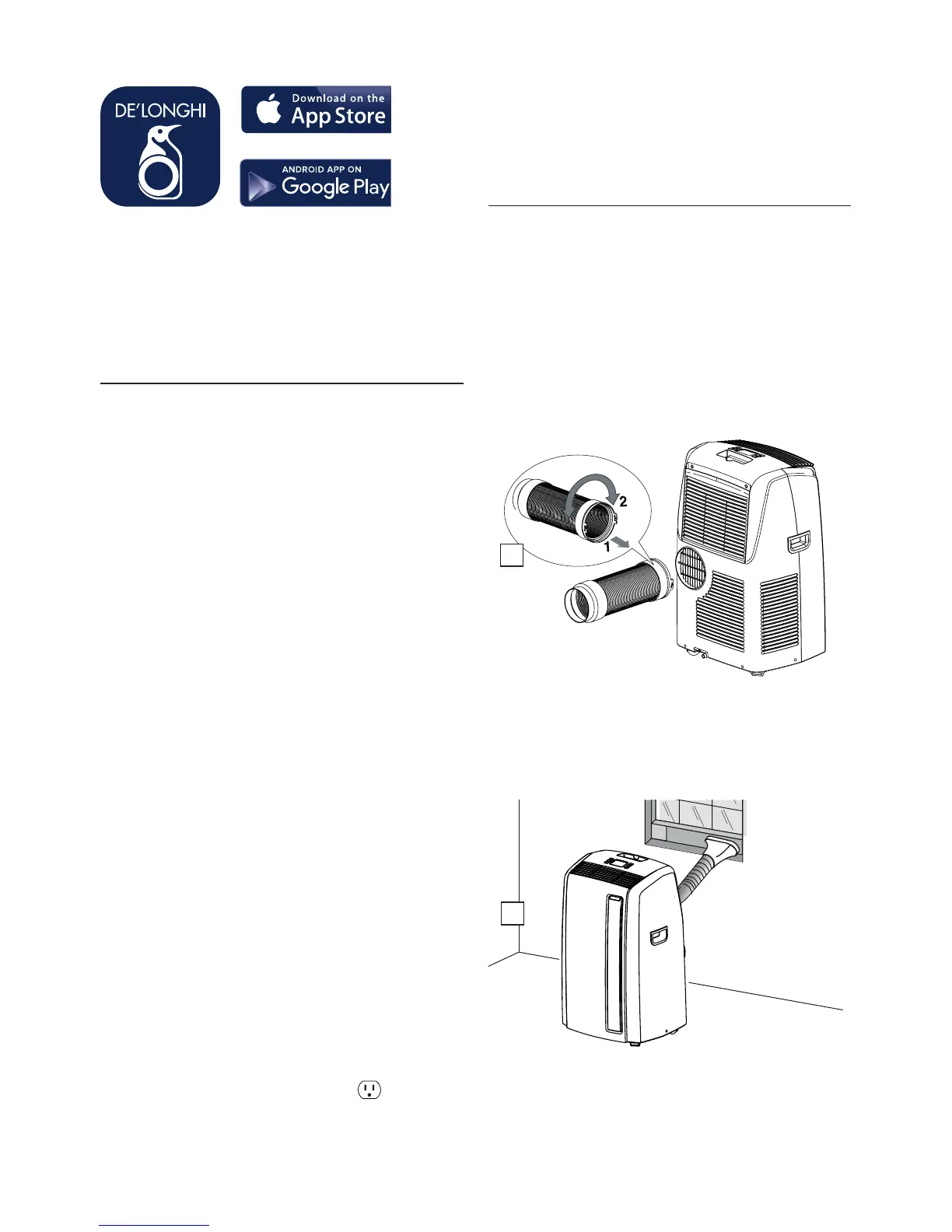 DE'LONGHI

Download on the App Store

ANDROID APP ON Google Play

2

1