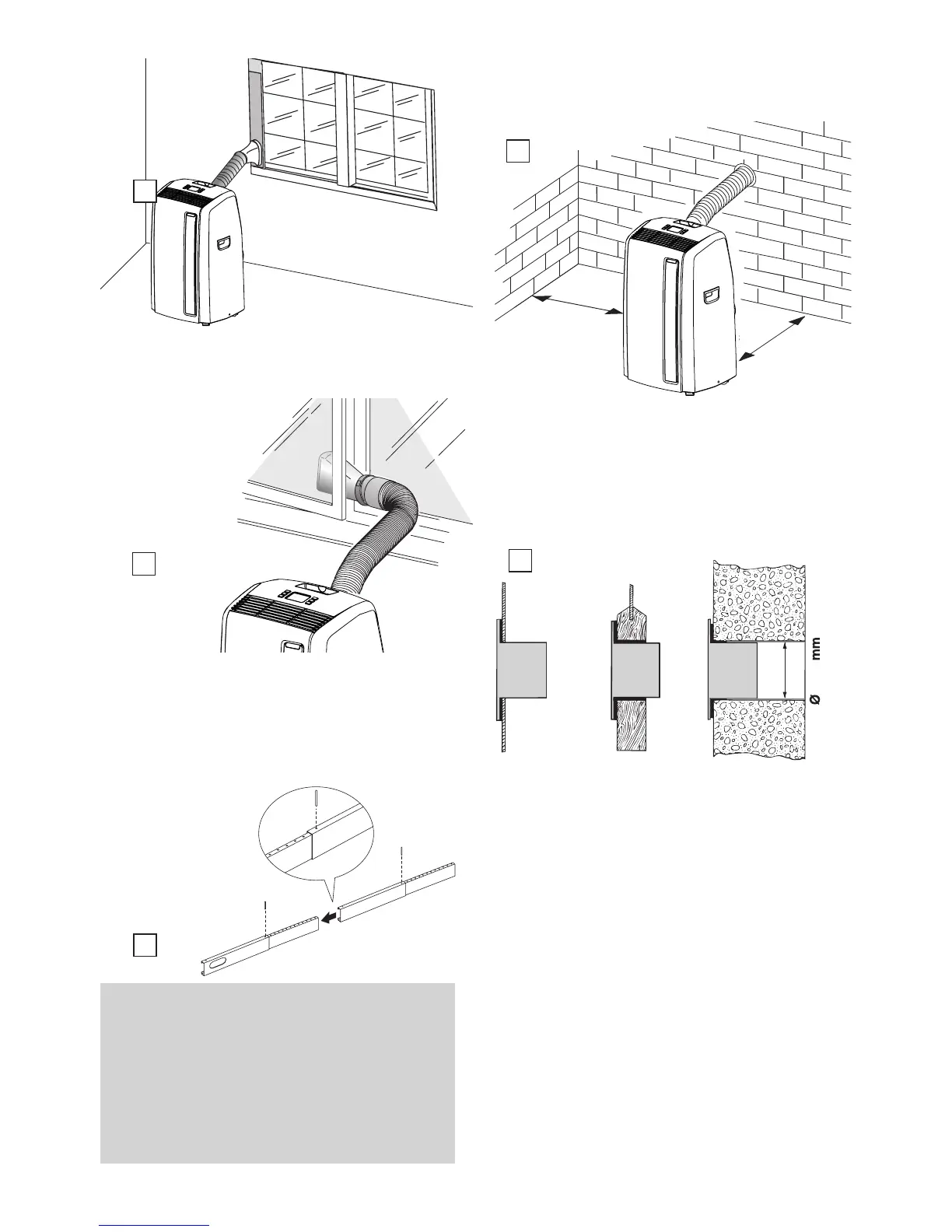 mm

Ø