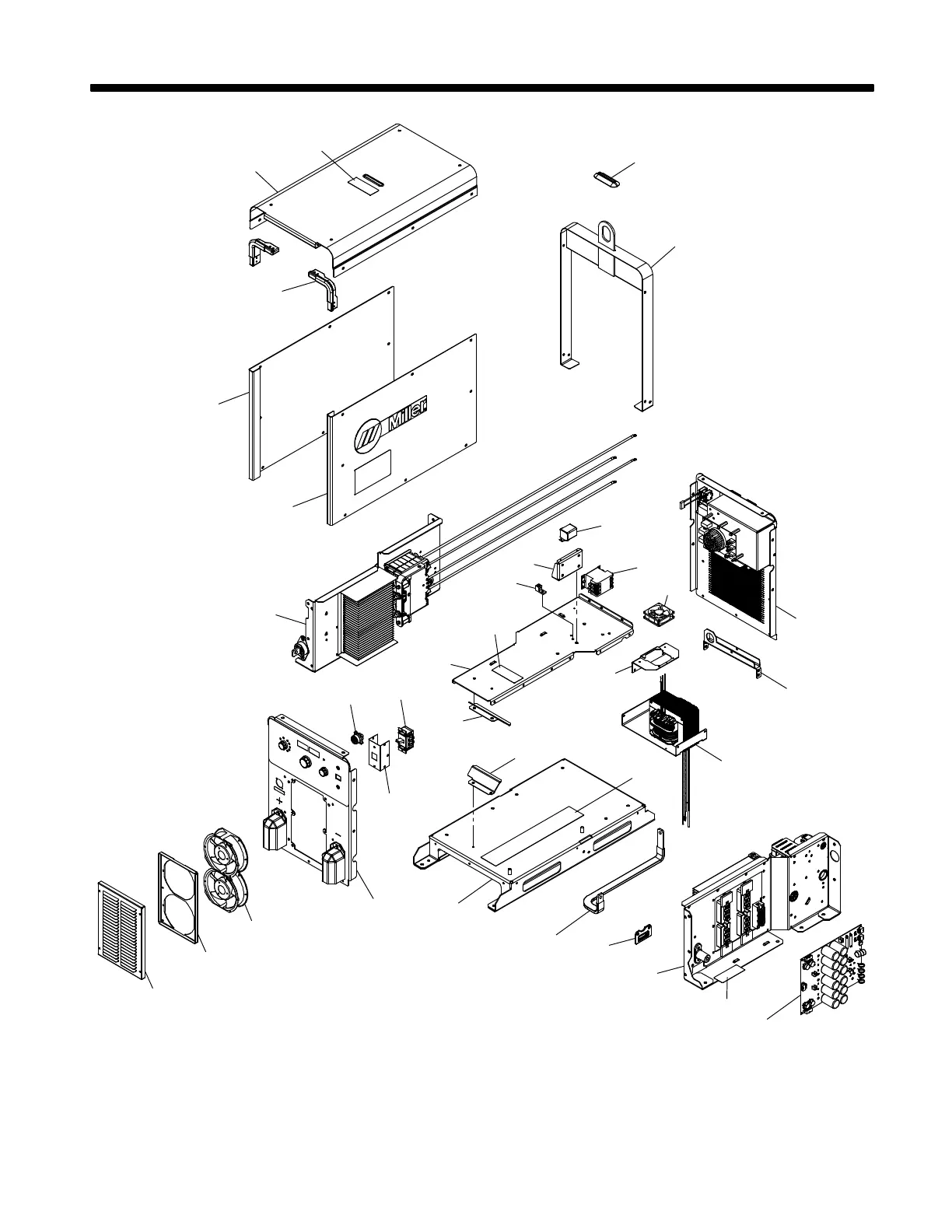 Miller