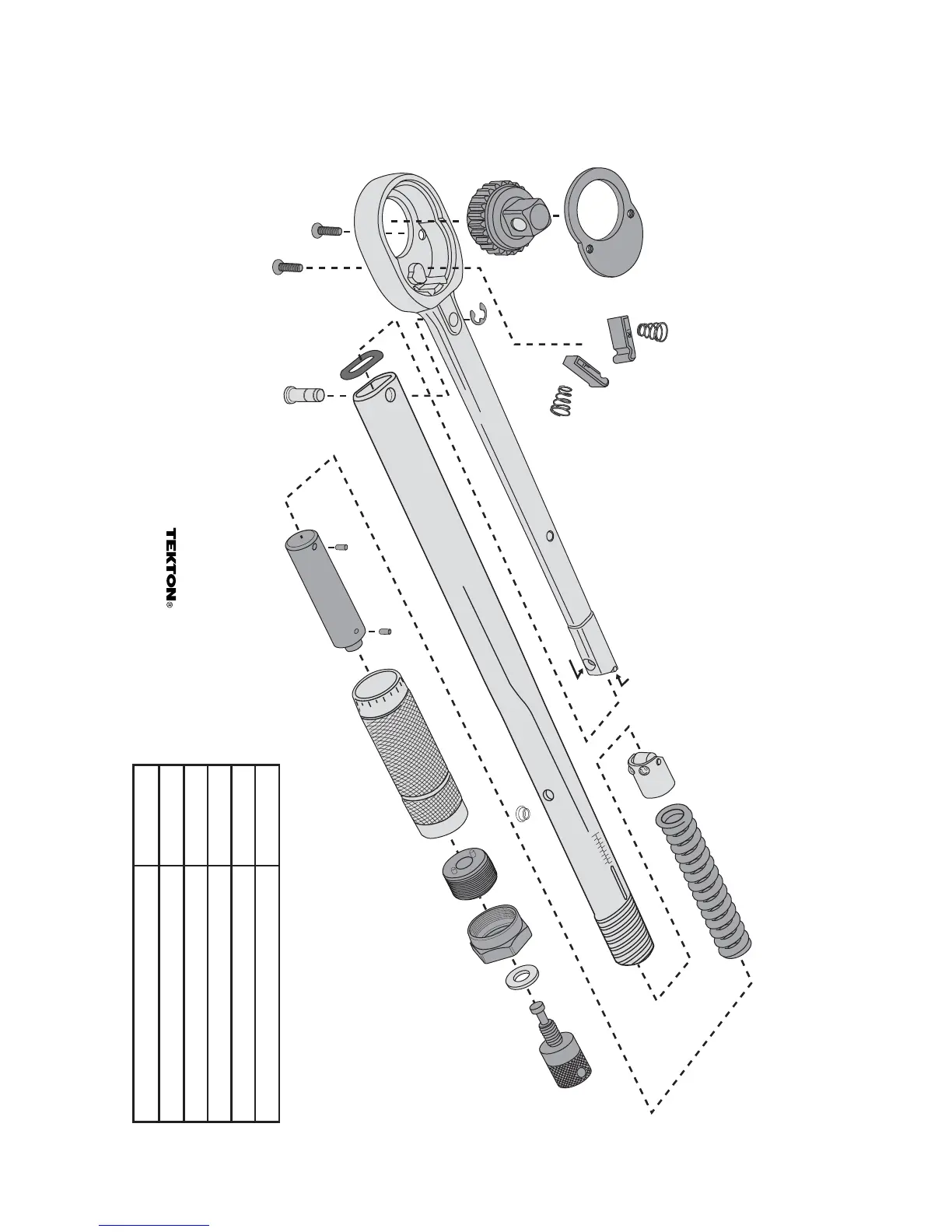 TEKTON®