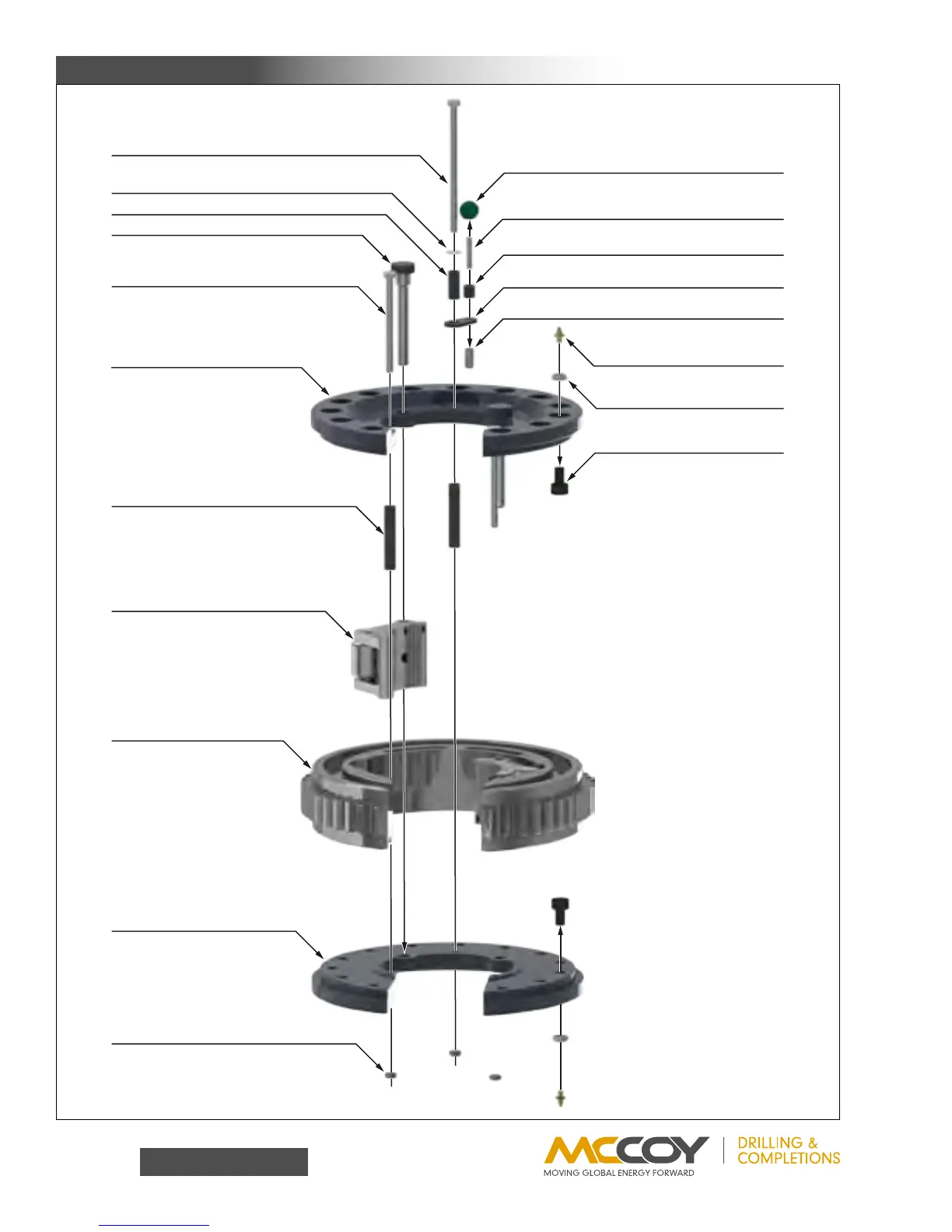 MCCOY
MOVING GLOBAL ENERGY FORWARD
DRILLING & COMPLETIONS