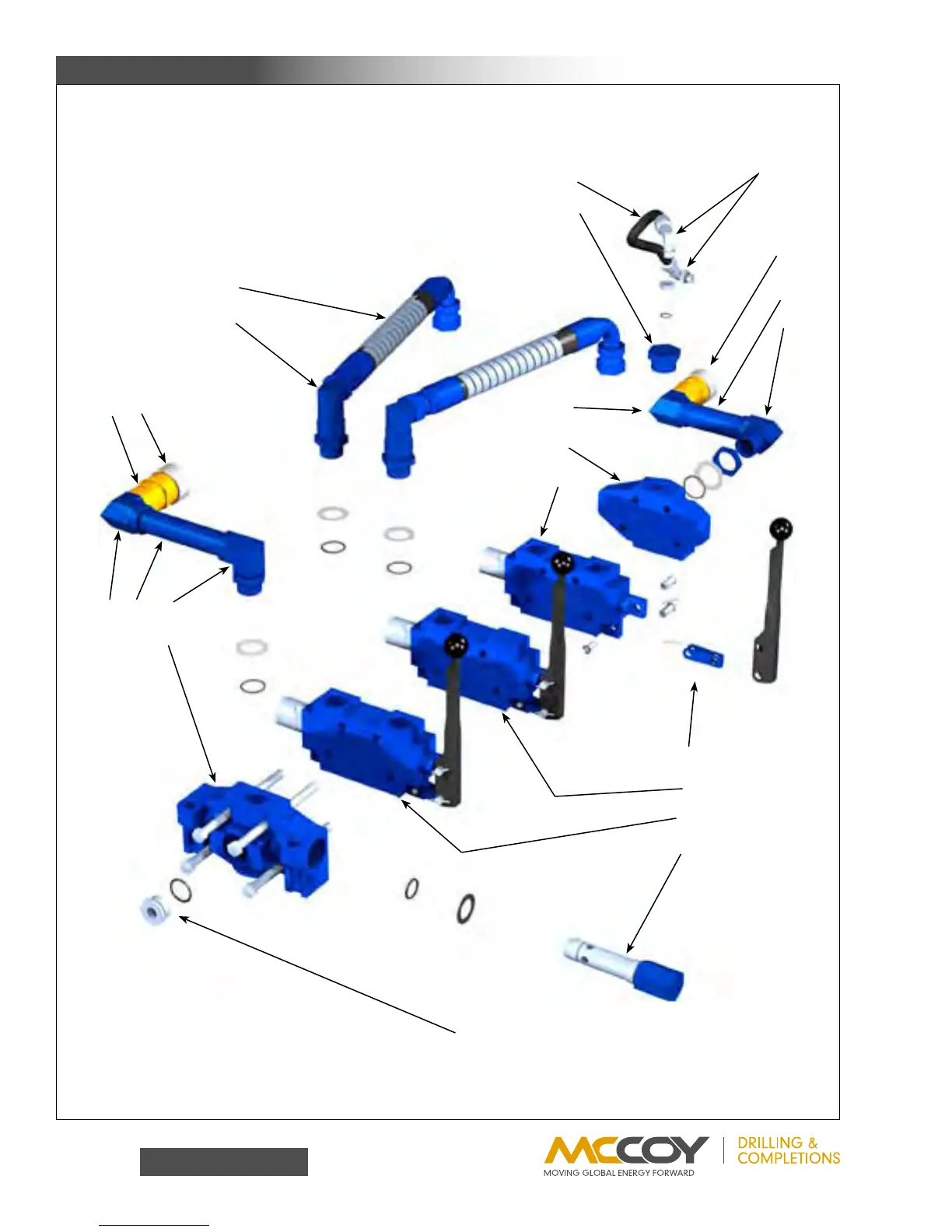 MCCOY
MOVING GLOBAL ENERGY FORWARD
DRILLING & COMPLETIONS