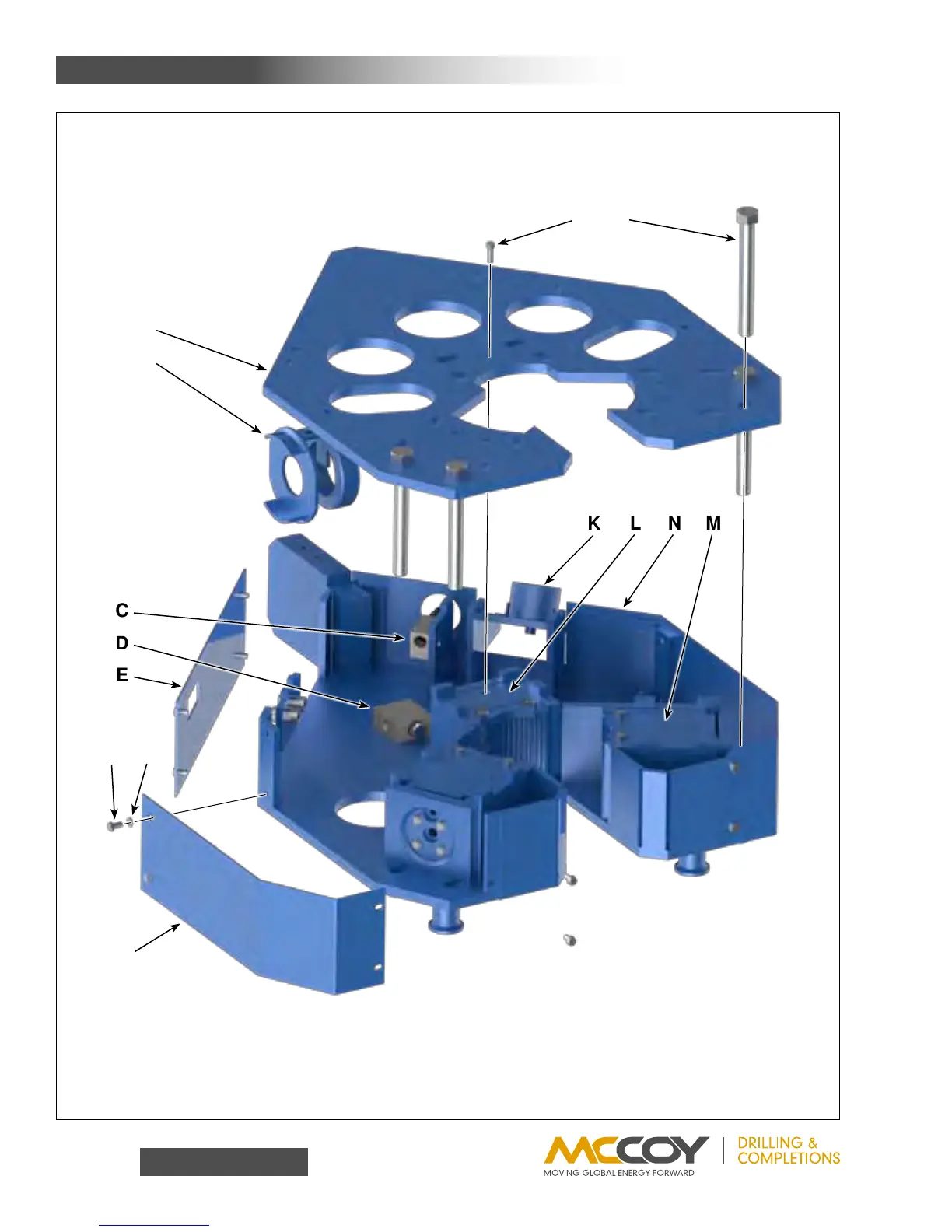 K L N M

C

D

E

MCCOY
MOVING GLOBAL ENERGY FORWARD
DRILLING & COMPLETIONS