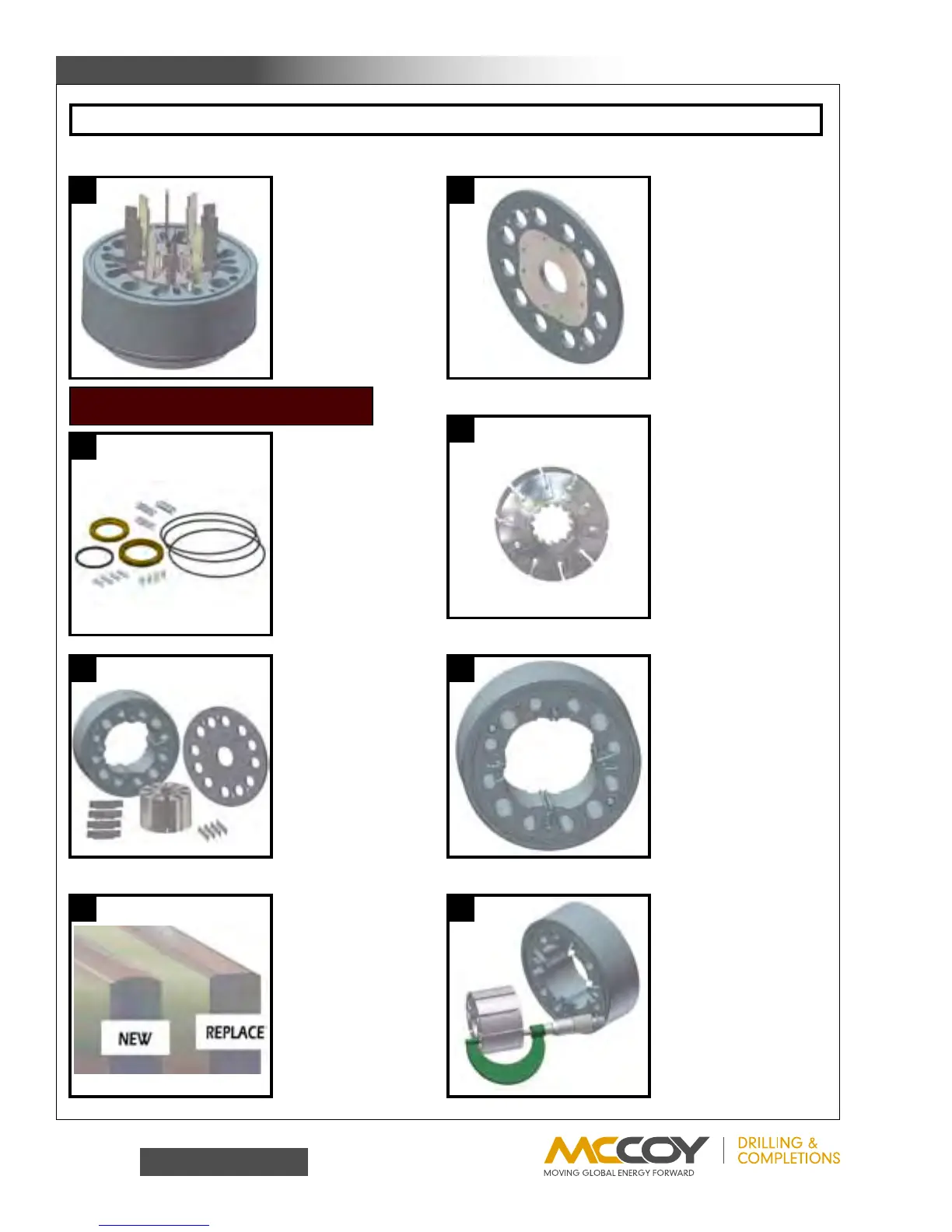 NEW

REPLACE

MCCOY

MOVING GLOBAL ENERGY FORWARD

DRILLING & COMPLETIONS