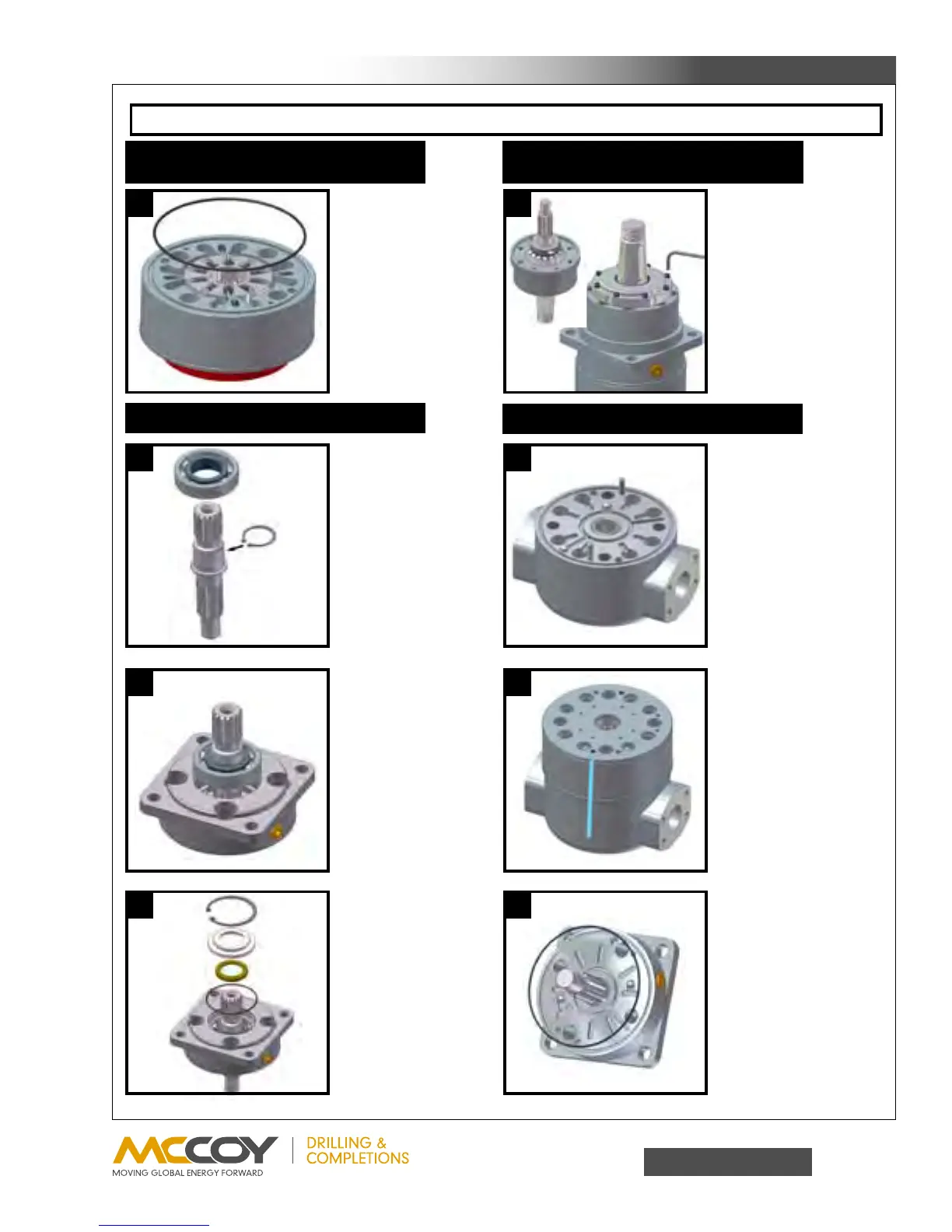 MCCOY
MOVING GLOBAL ENERGY FORWARD
DRILLING & COMPLETIONS