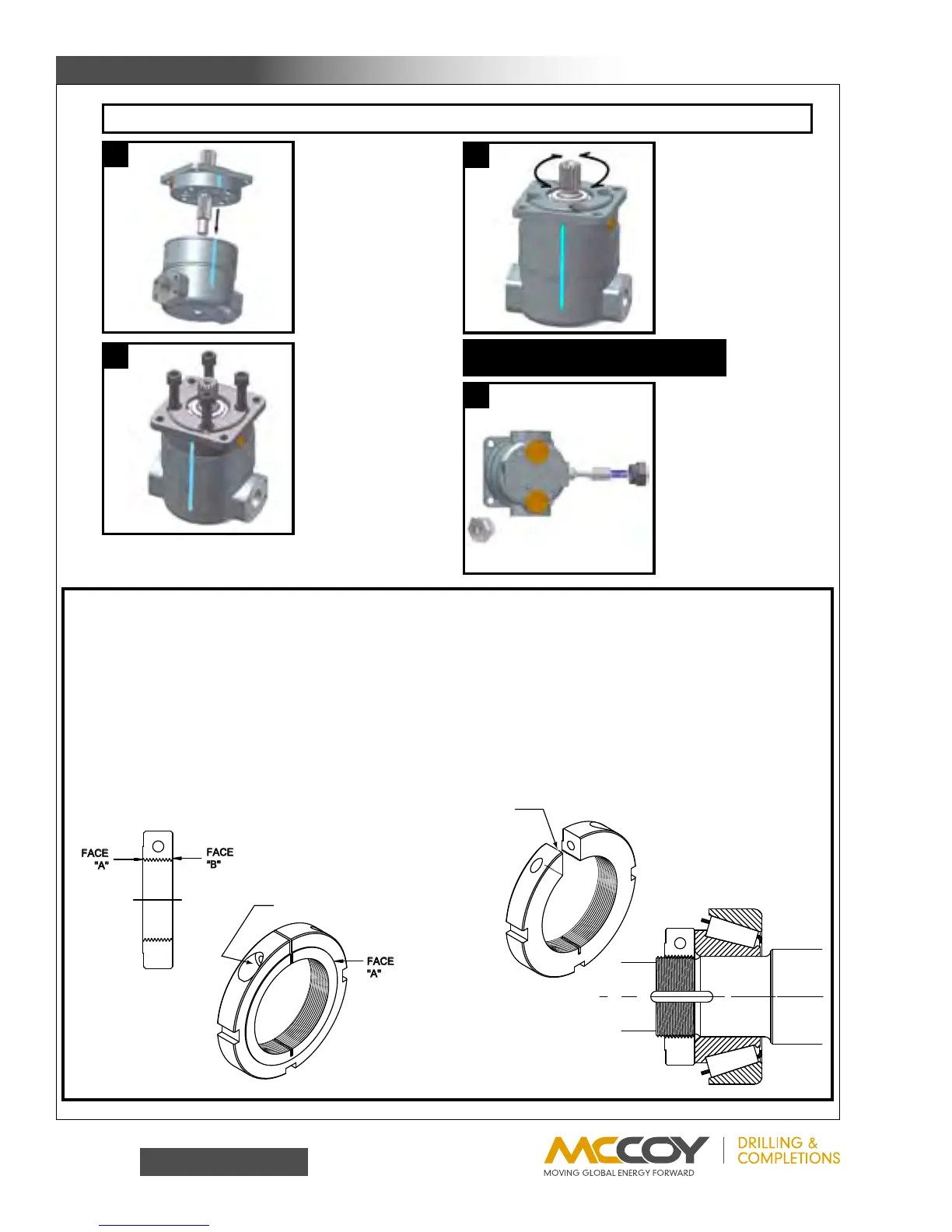 FACE "A"

FACE "B"

FACE "A"

MCCOY
MOVING GLOBAL ENERGY FORWARD

DRILLING & COMPLETIONS