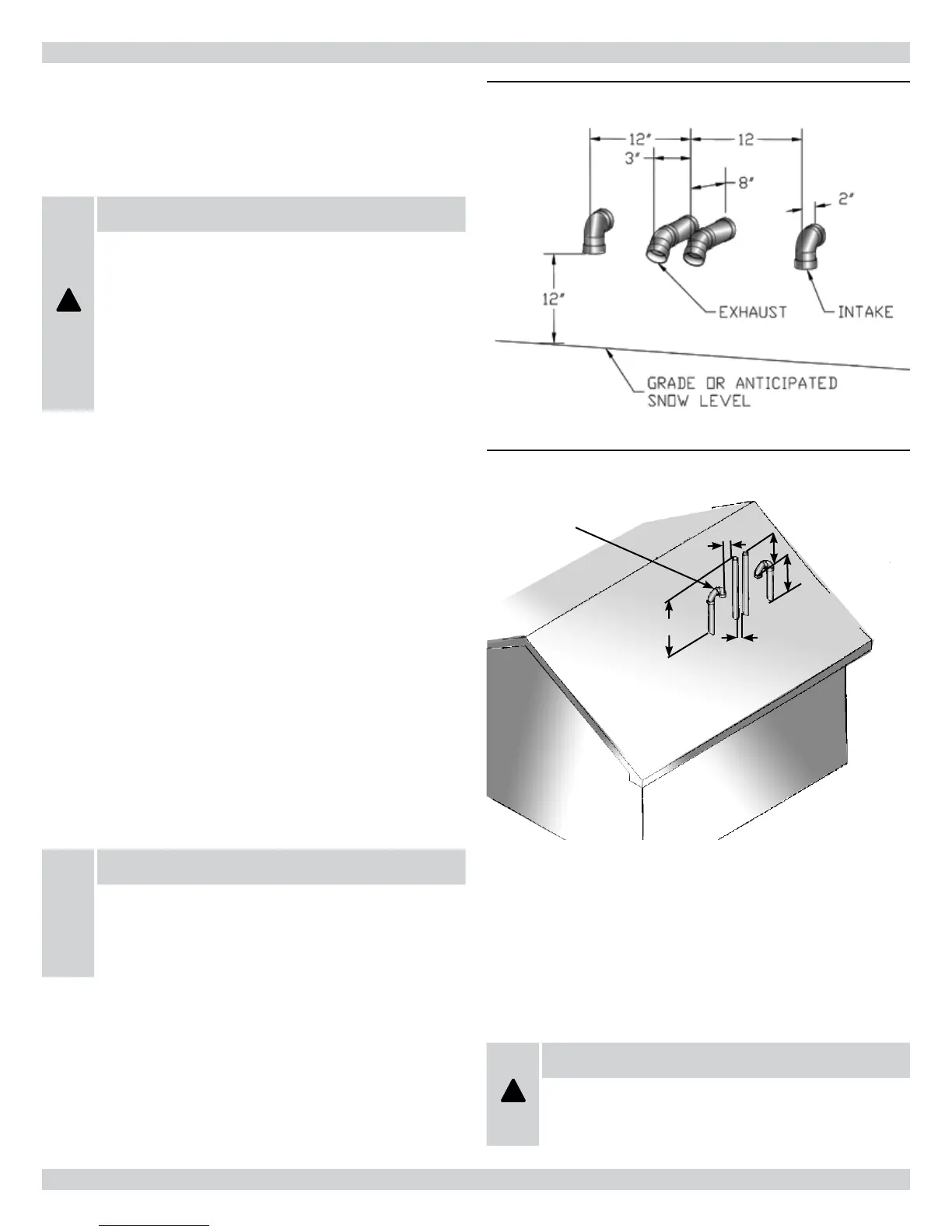 12"

12

3"

8"

2"

12"

EXHAUST

INTAKE

GRADE OR ANTICIPATED SNOW LEVEL