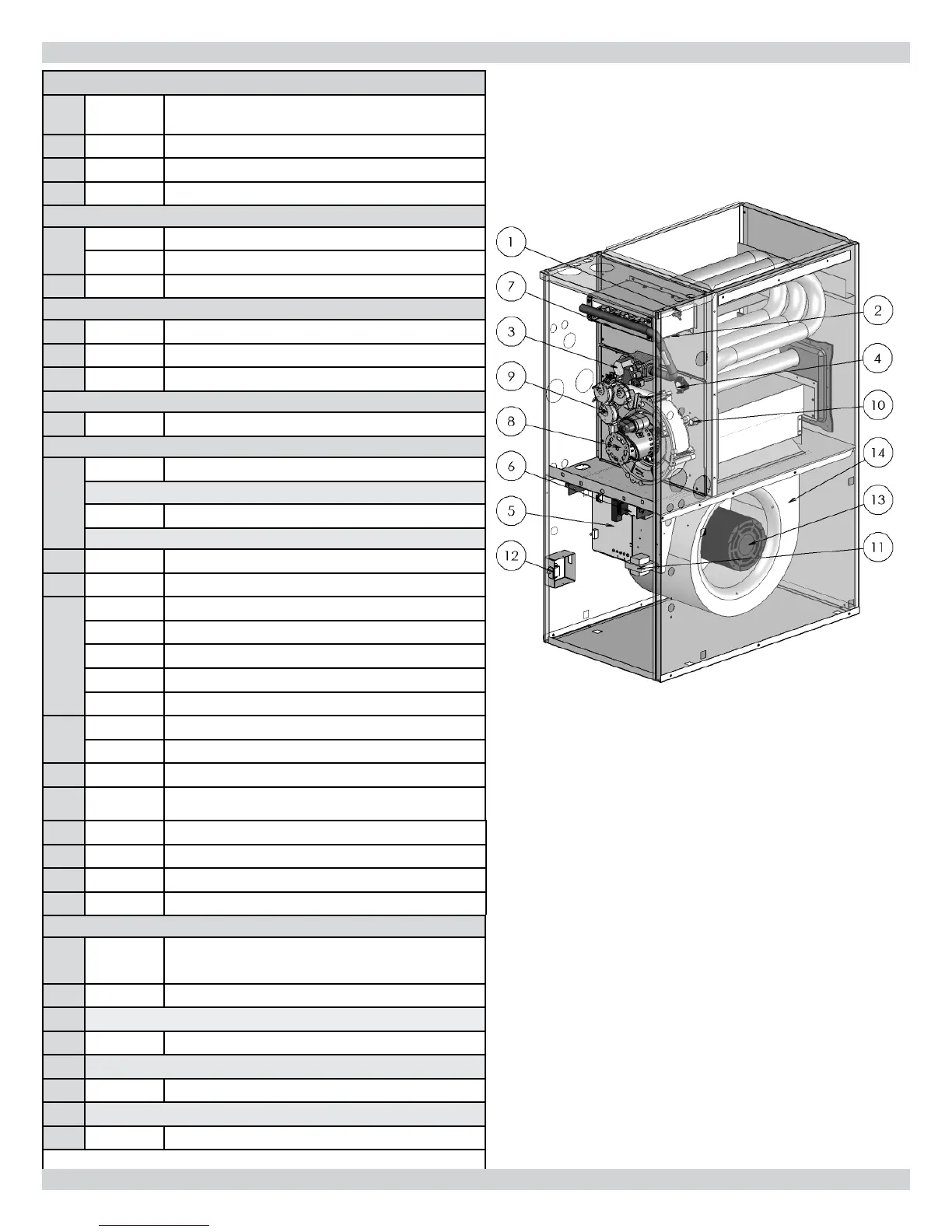 1

7

3

9

8

6

5

12

2

4

10

14

13

11