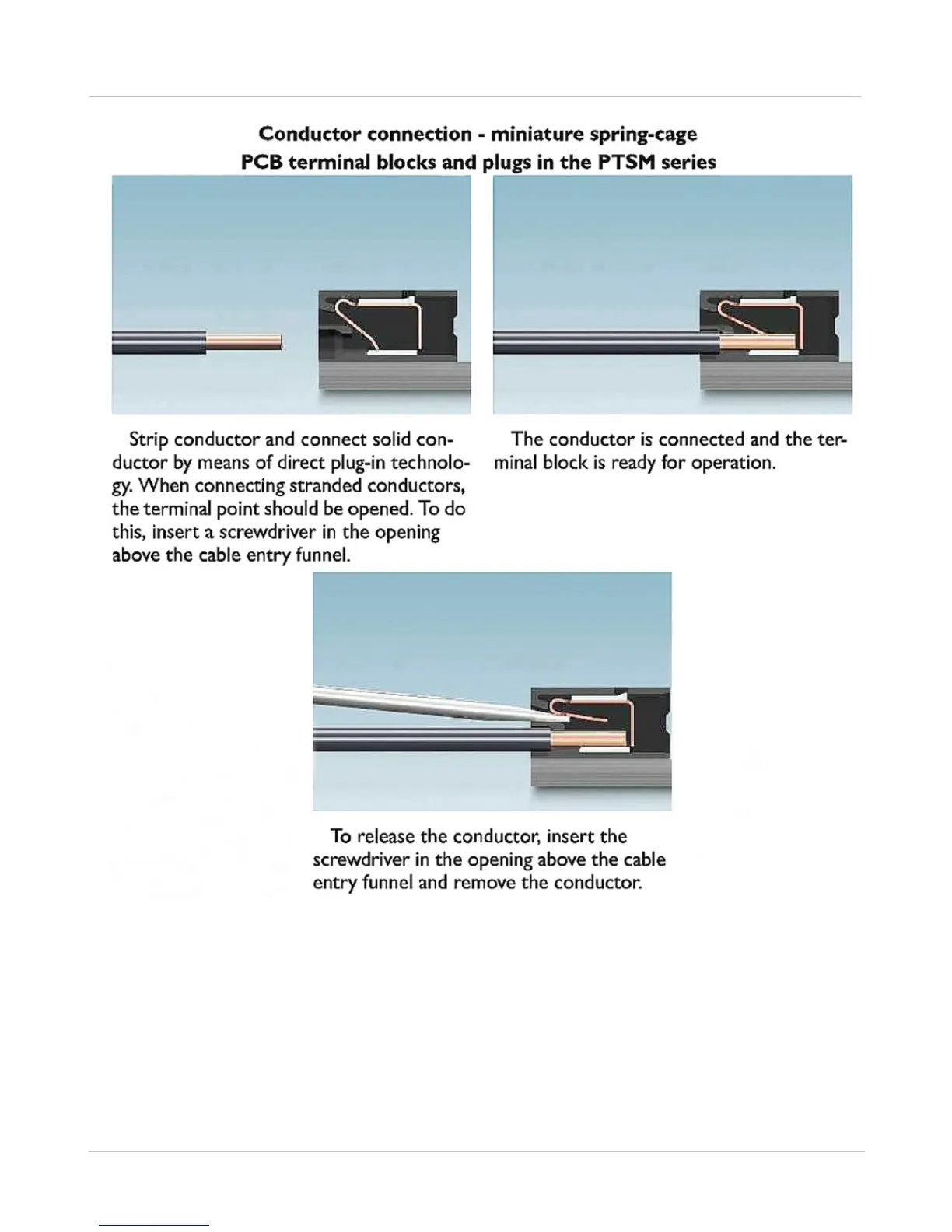 Conductor connection - miniature spring-cage PCB terminal blocks and plugs in the PTSM series

Strip conductor and connect solid conductor by means of direct plug-in technology. When connecting stranded conductors, the terminal point should be opened. To do this, insert a screwdriver in the opening above the cable entry funnel.

The conductor is connected and the terminal block is ready for operation.

To release the conductor, insert the screwdriver in the opening above the cable entry funnel and remove the conductor.