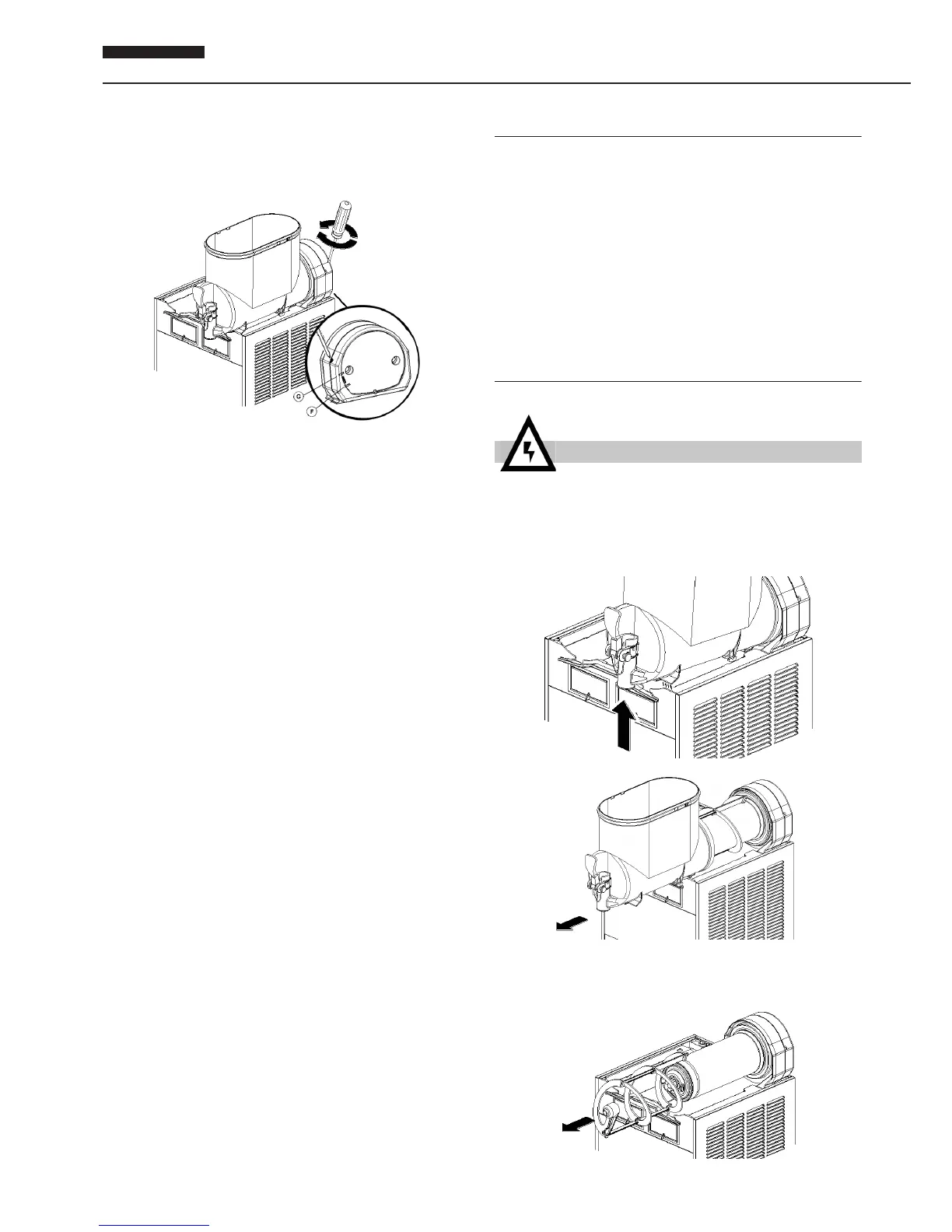 G

F