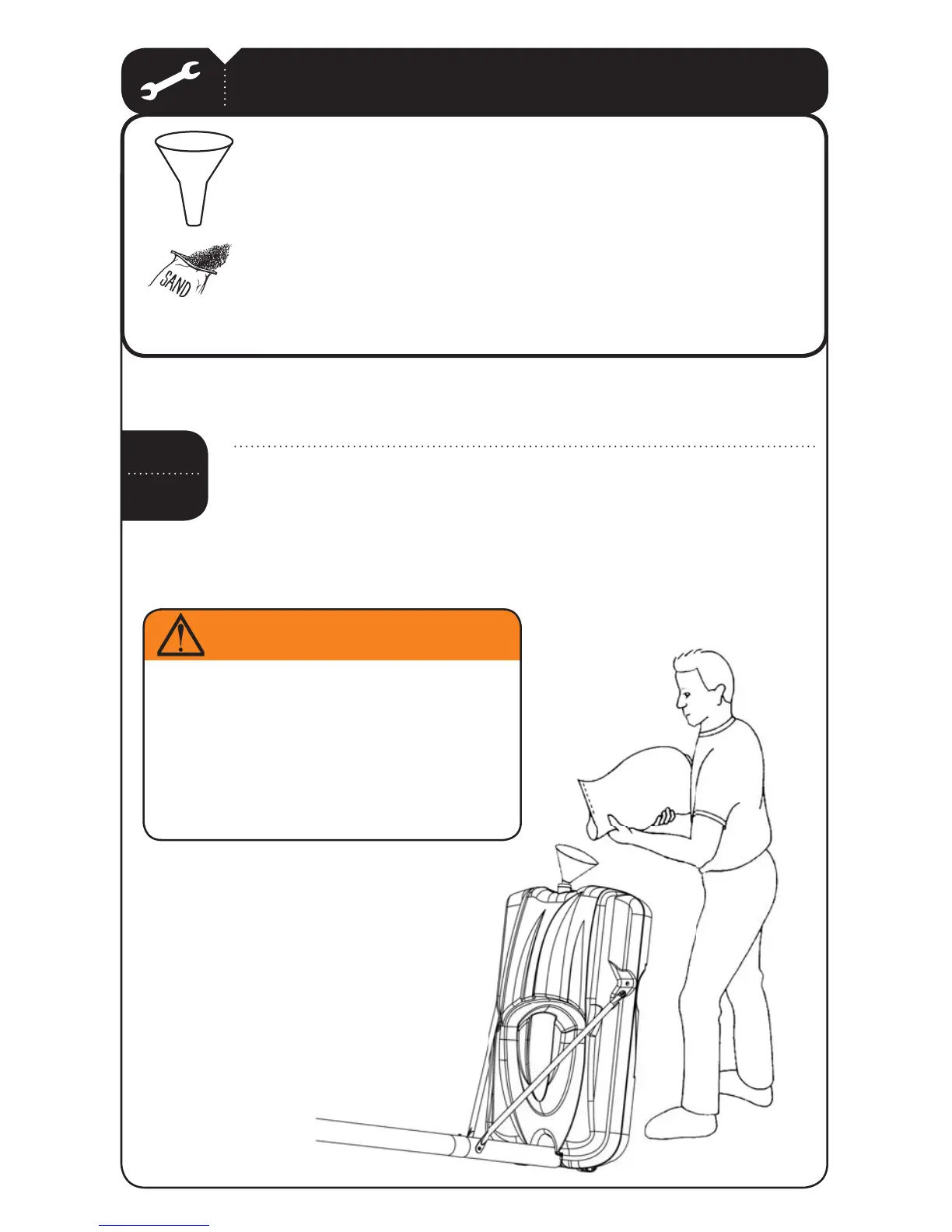 SAND