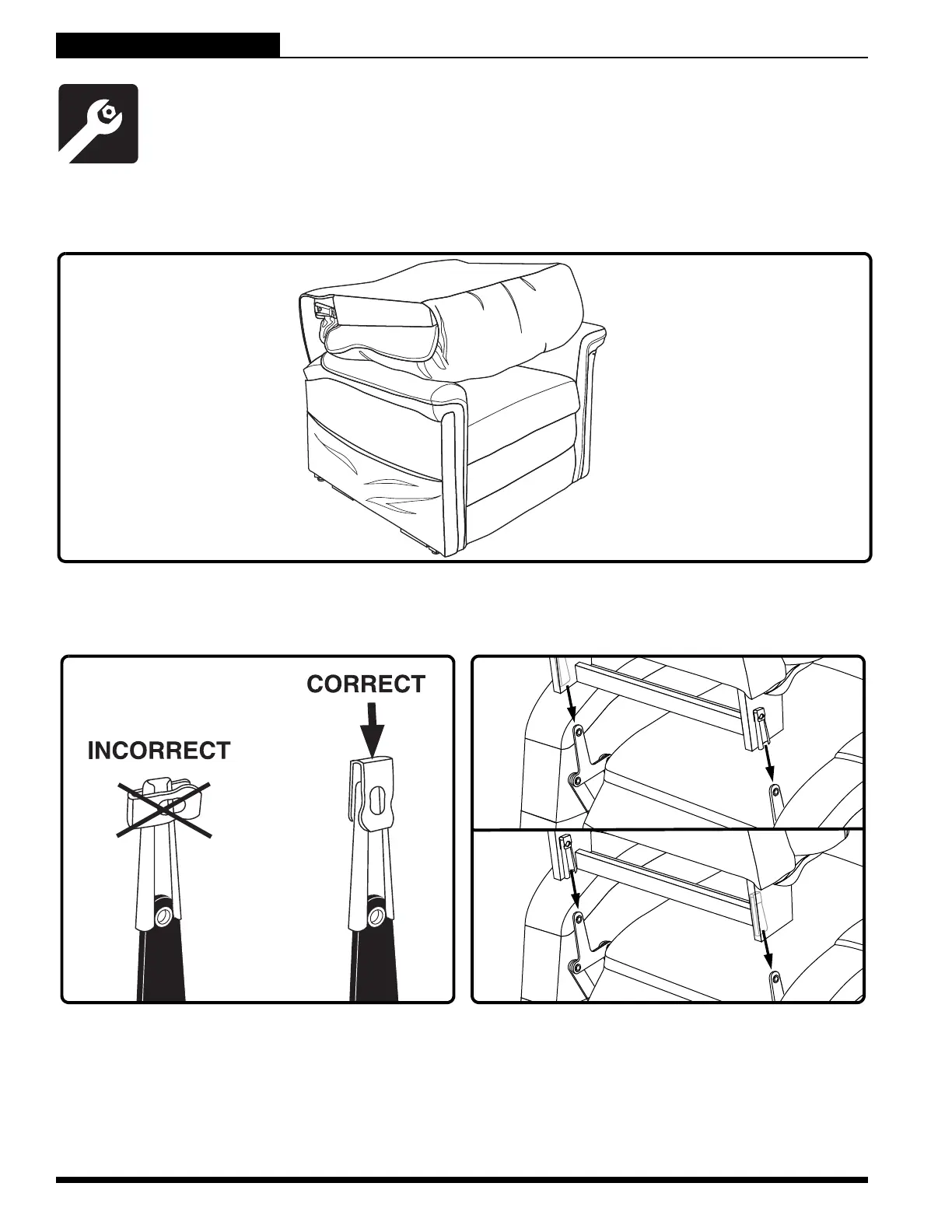 CORRECT

INCORRECT