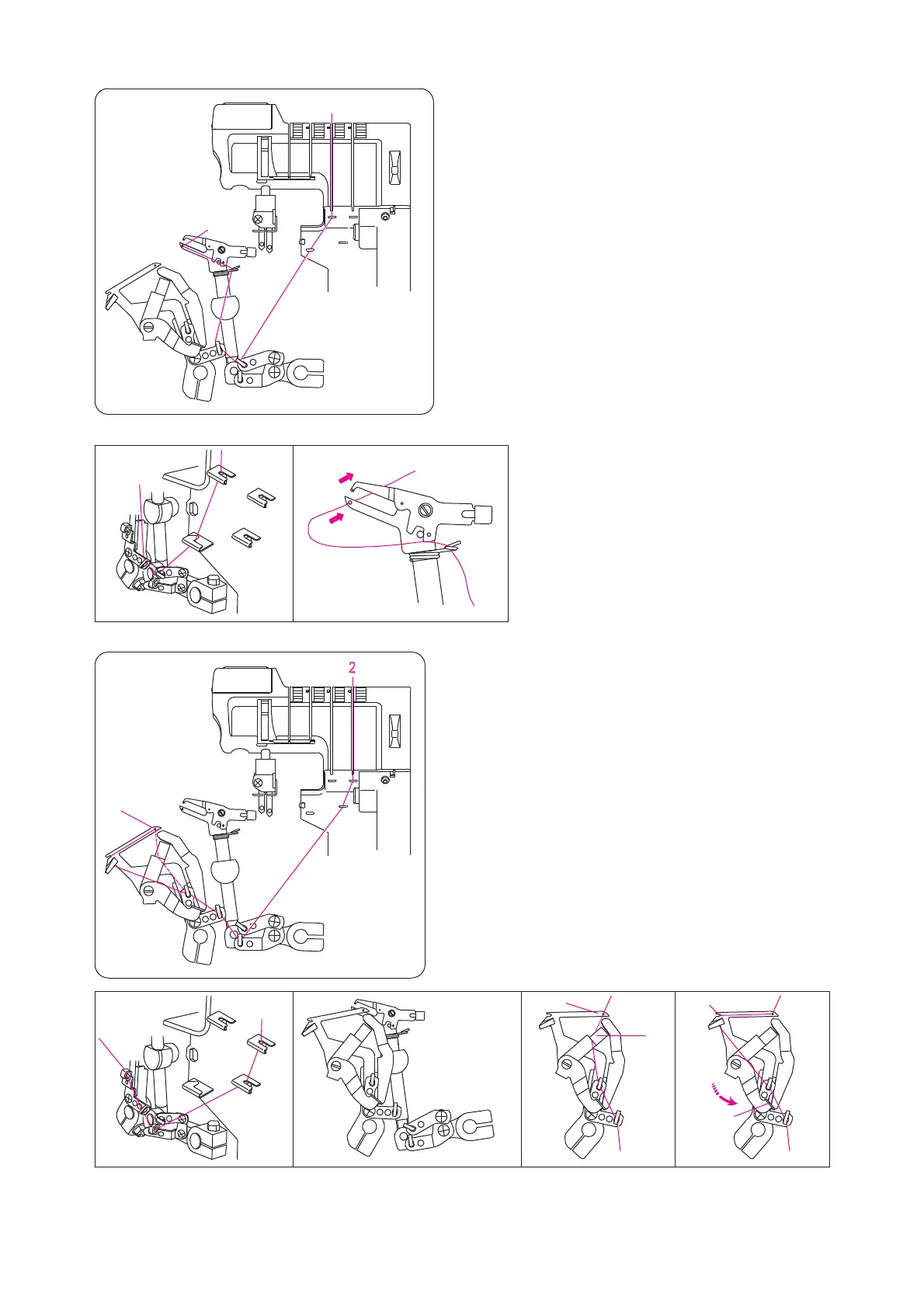 2