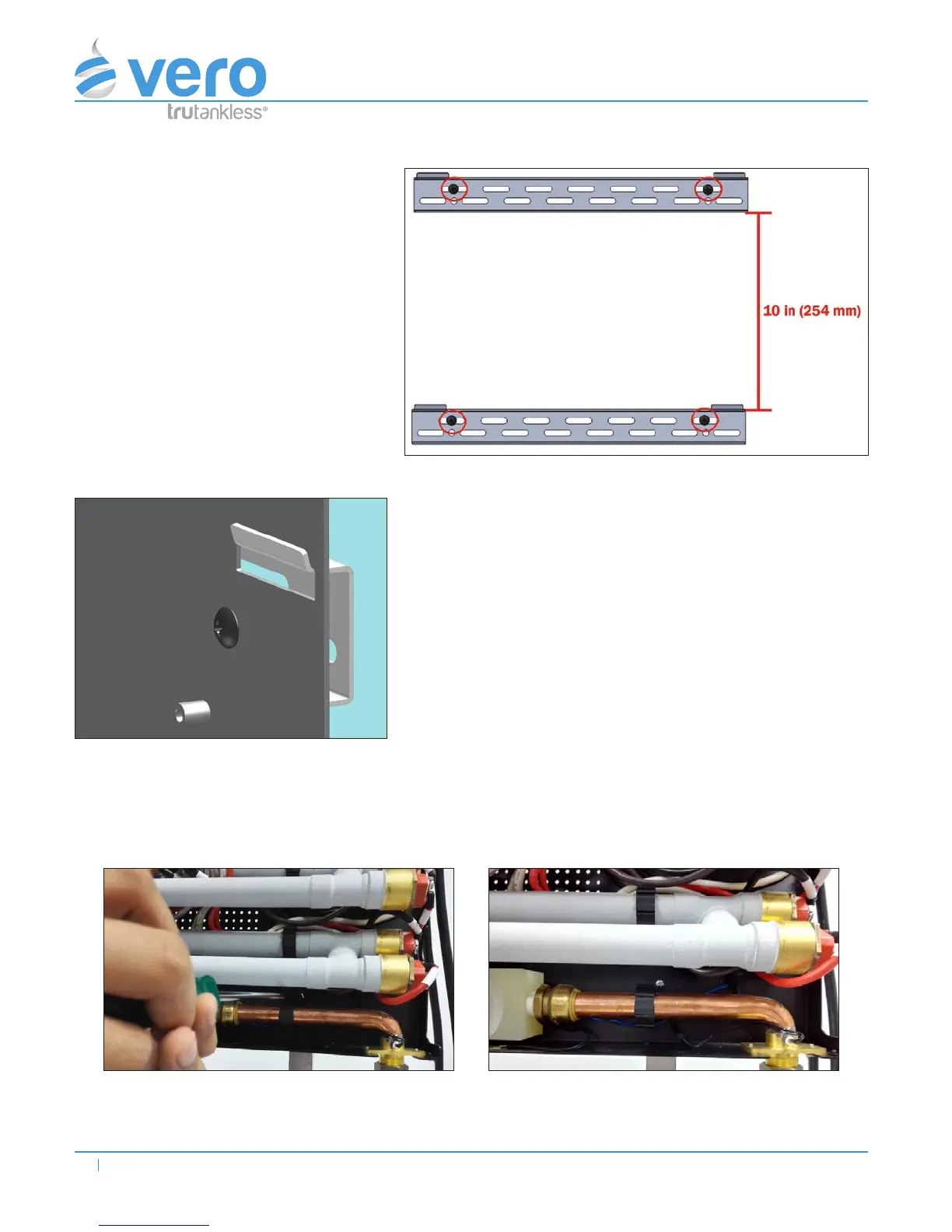 vero
trutankless®

10 in (254 mm)