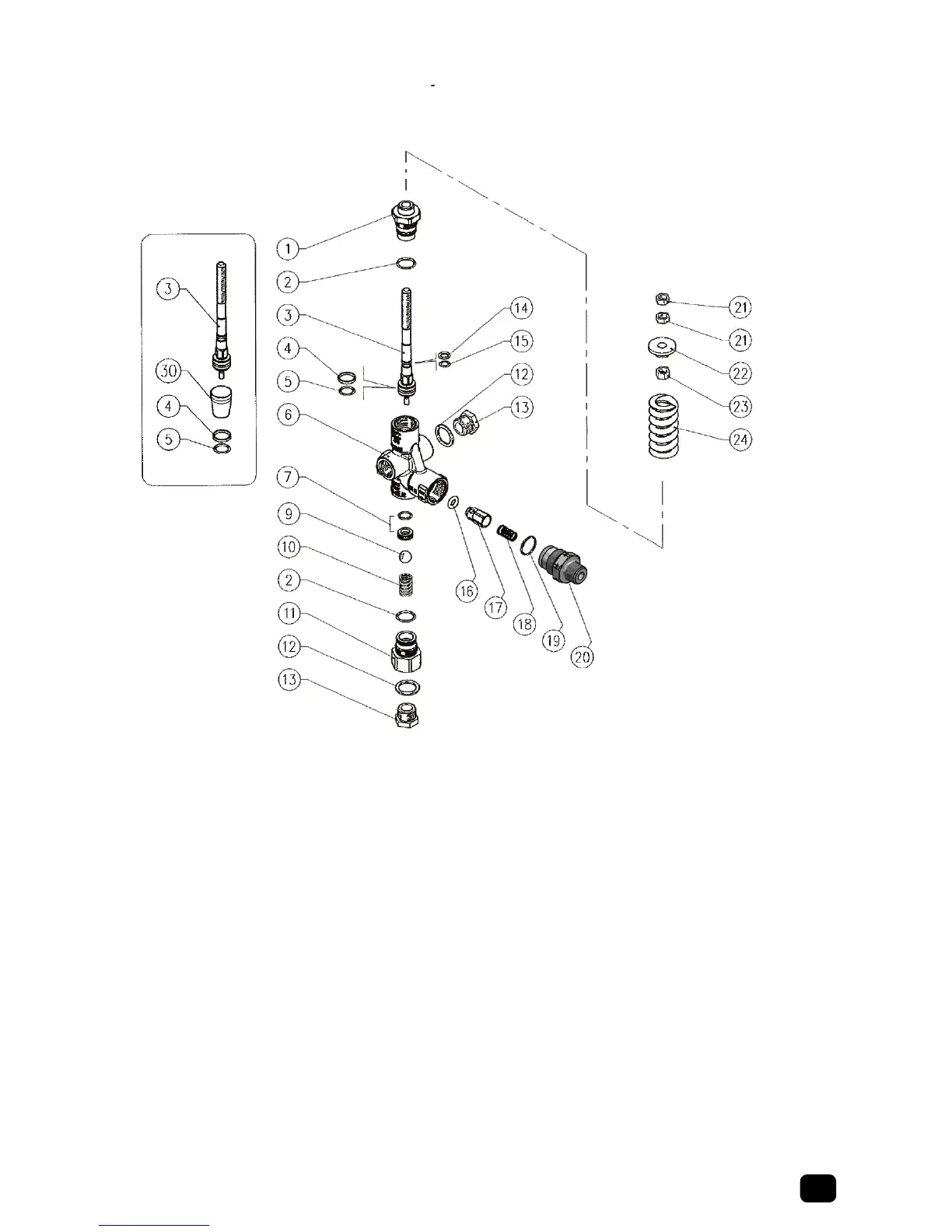 3
30
4
5
1
2
3
4
5
6
7
9
10
2
11
12
13
14
15
12
13
16
17
18
19
20
21
21
22
23
24