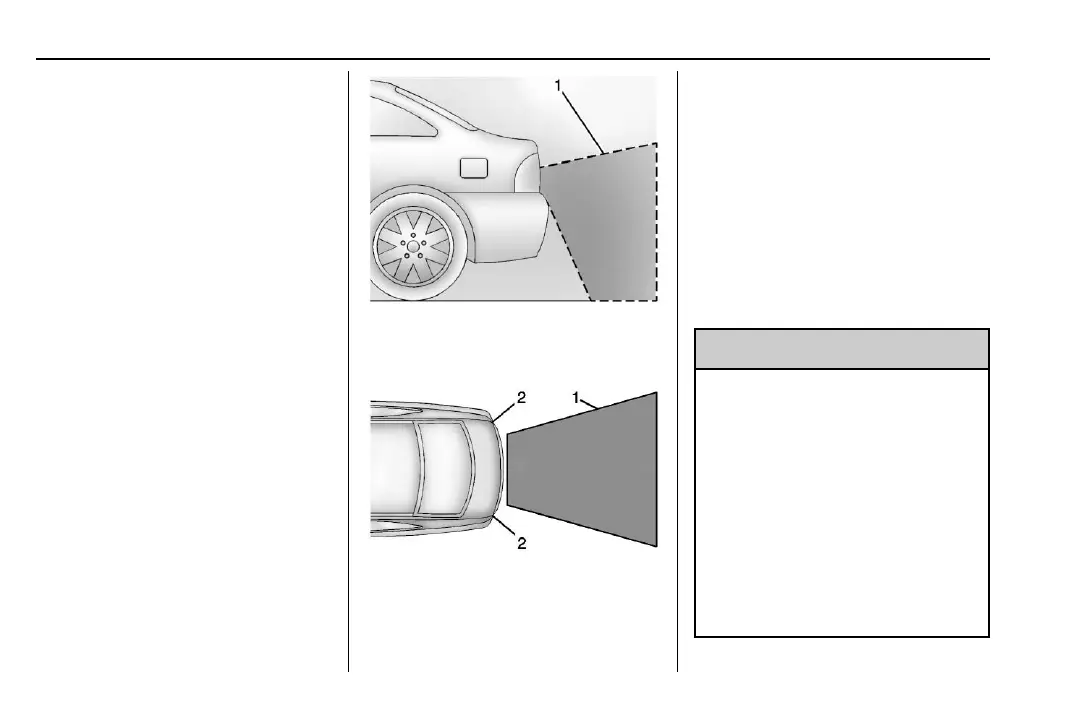 1

2

1

2