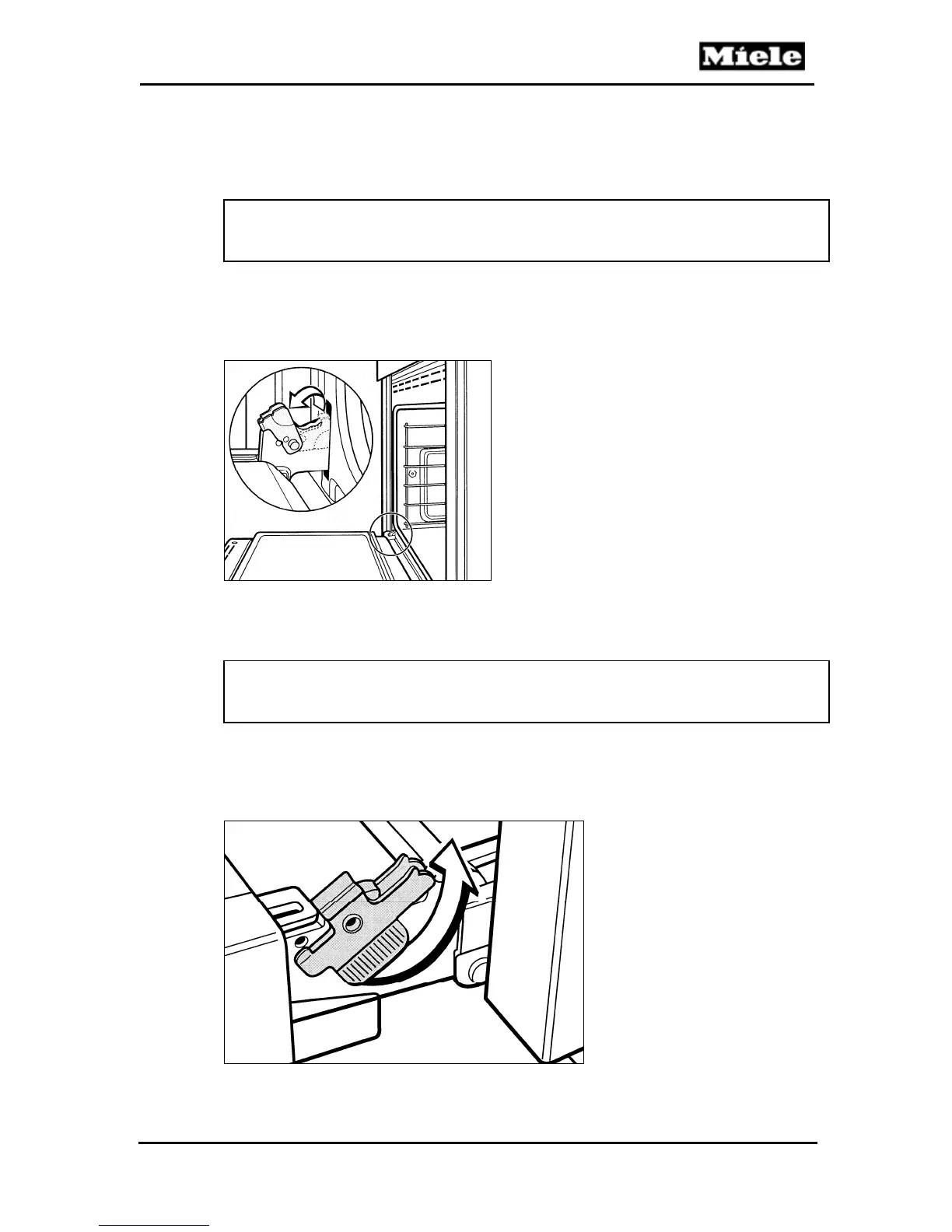 Miele