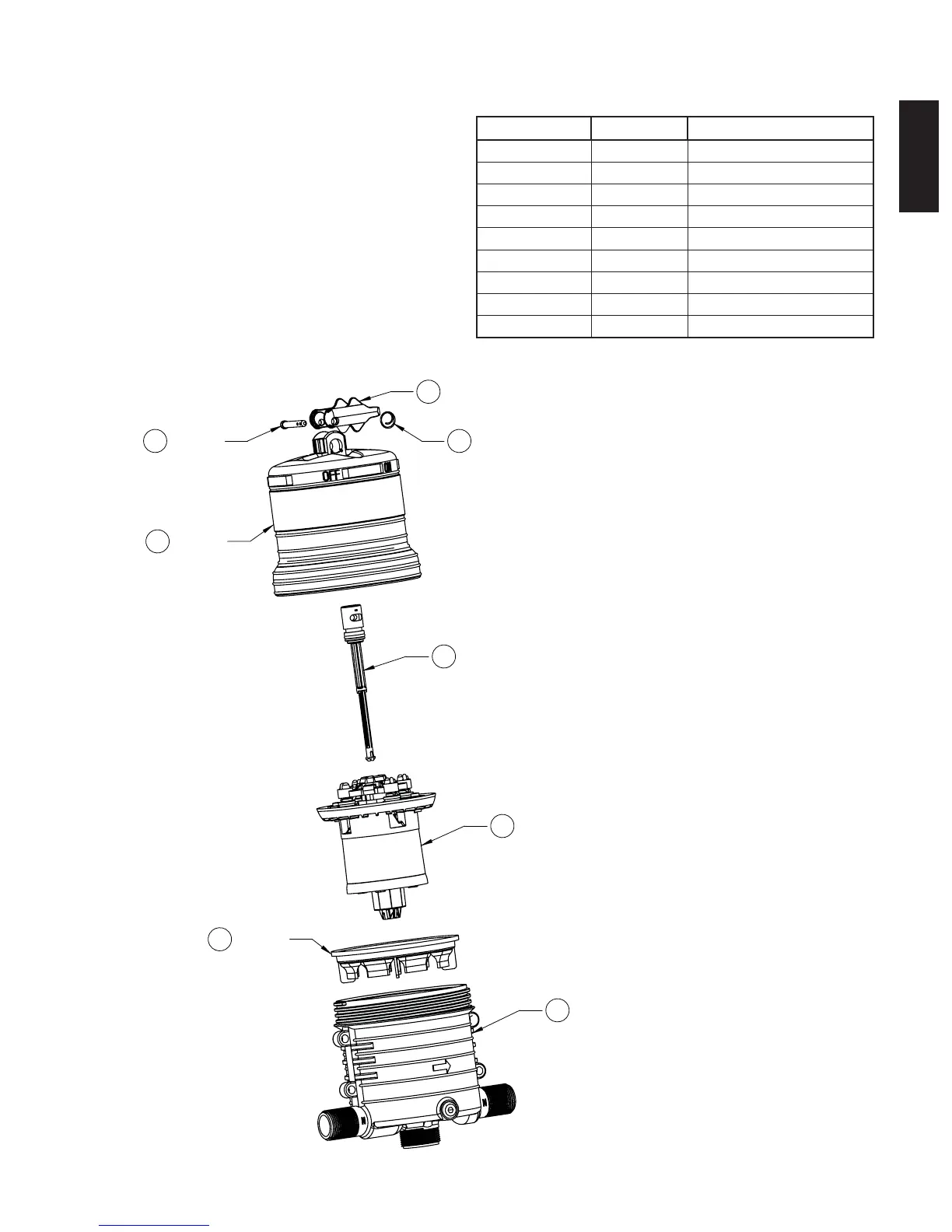 OFF