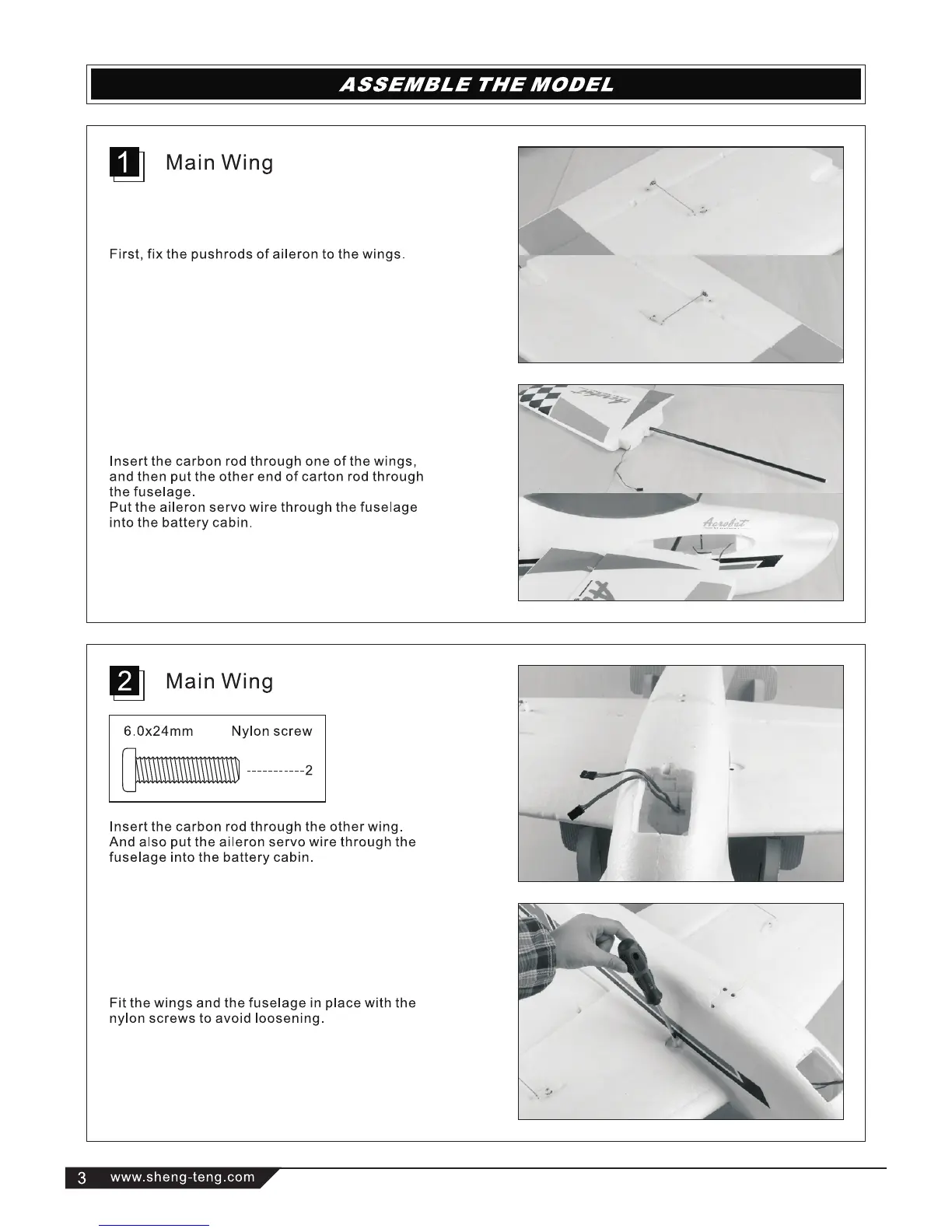 ASSEMBLE THE MODEL

1 Main Wing

First, fix the pushrods of aileron to the wings.

Insert the carbon rod through one of the wings, and then put the other end of carton rod through the fuselage.
Put the aileron servo wire through the fuselage into the battery cabin.

Acrobat

2 Main Wing

6.0x24mm Nylon screw
-----------2

Insert the carbon rod through the other wing. And also put the aileron servo wire through the fuselage into the battery cabin.

Fit the wings and the fuselage in place with the nylon screws to avoid loosening.

3 www.sheng-teng.com