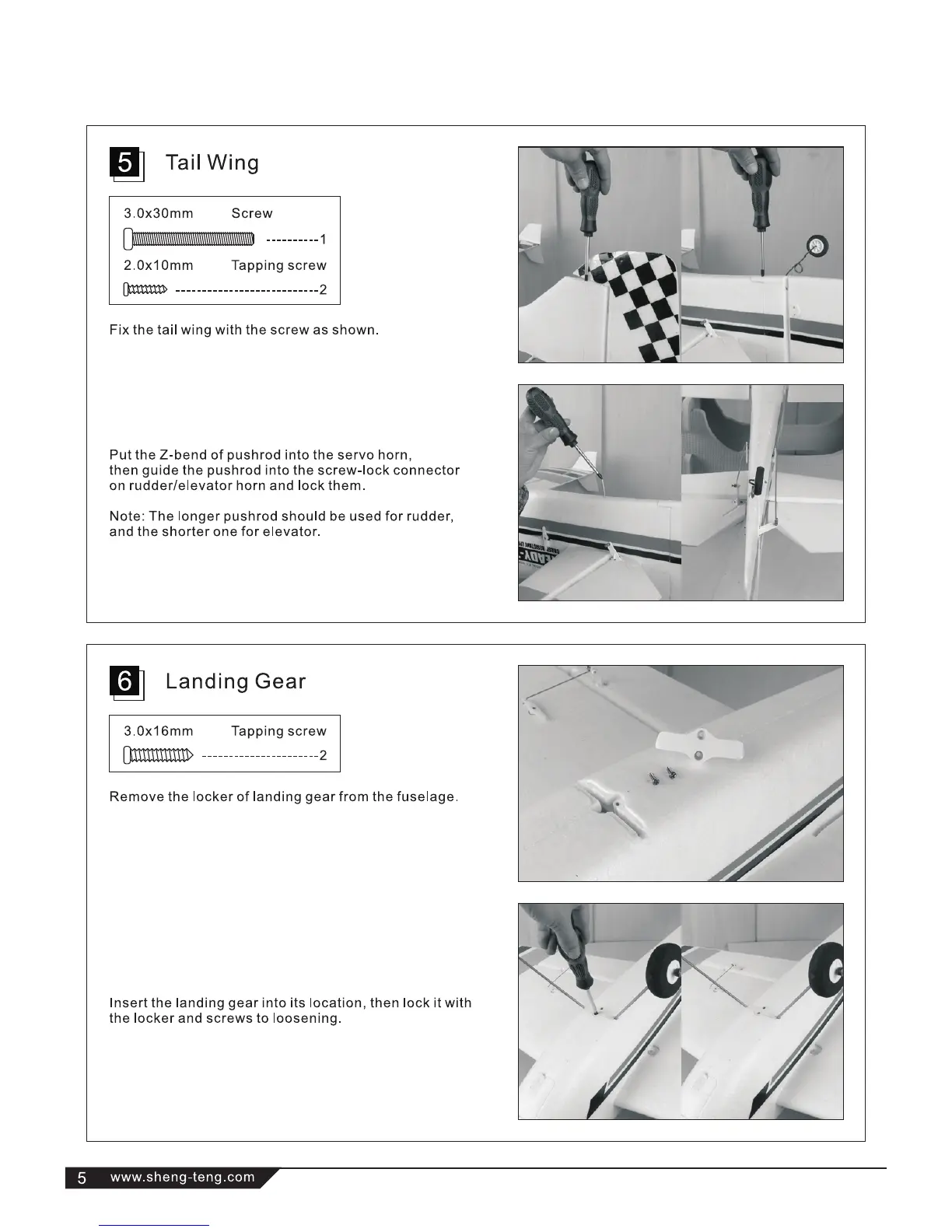 5 Tail Wing

3.0x30mm Screw
----------1
2.0x10mm Tapping screw
---------------------------2

Fix the tail wing with the screw as shown.

Put the Z-bend of pushrod into the servo horn, then guide the pushrod into the screw-lock connector on rudder/elevator horn and lock them.

Note: The longer pushrod should be used for rudder, and the shorter one for elevator.

6 Landing Gear

3.0x16mm Tapping screw
----------------------2

Remove the locker of landing gear from the fuselage.

Insert the landing gear into its location, then lock it with the locker and screws to loosening.

5 www.sheng-teng.com