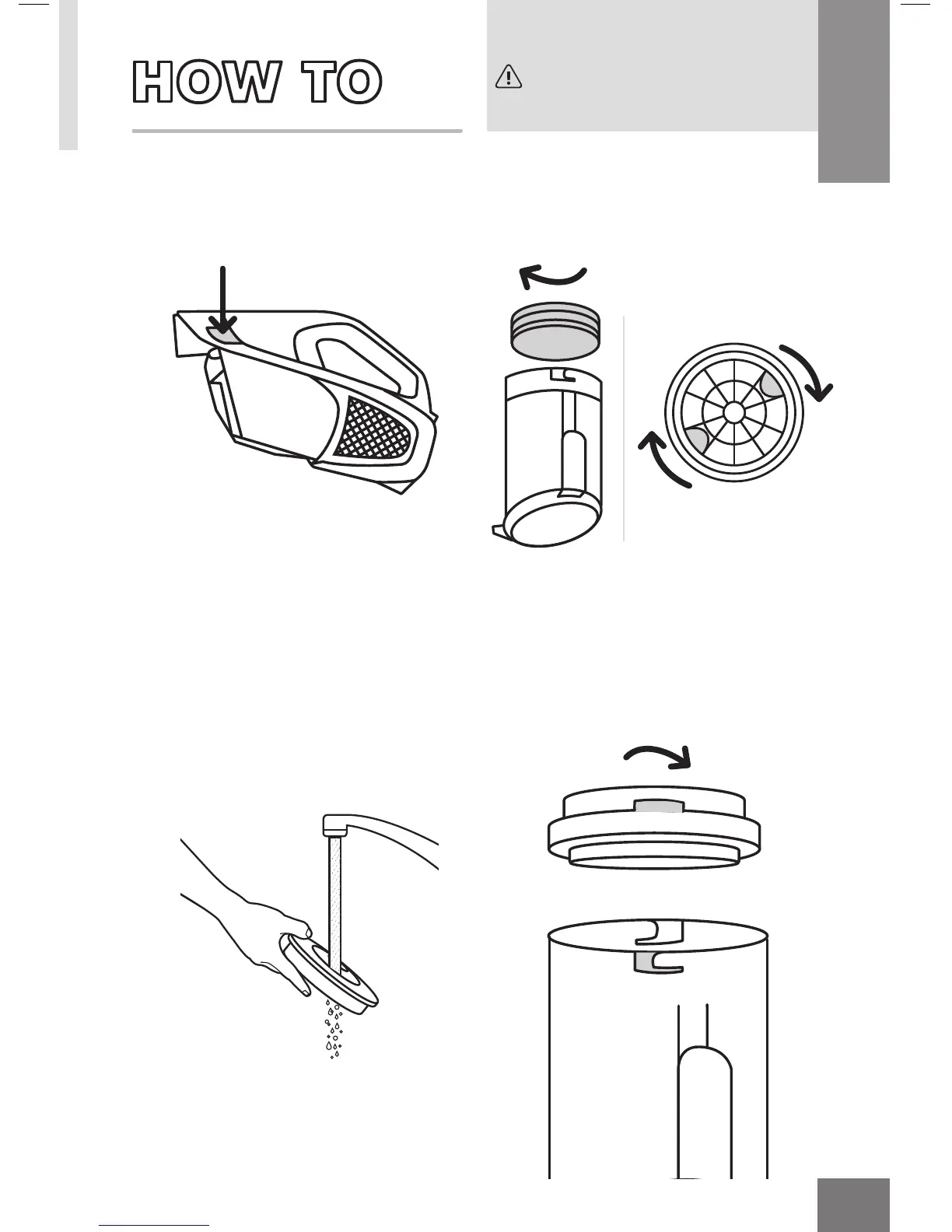 HOW TO