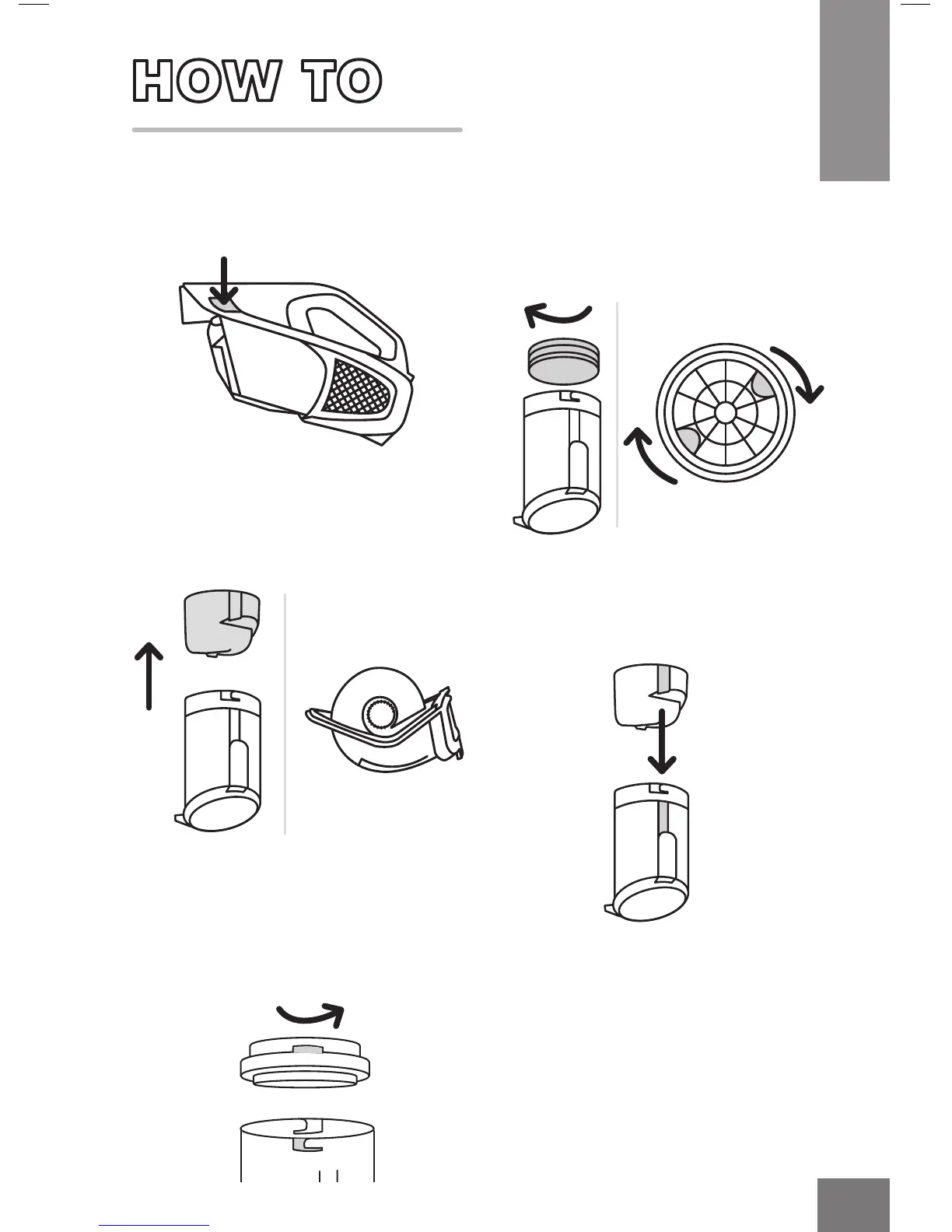 HOW TO