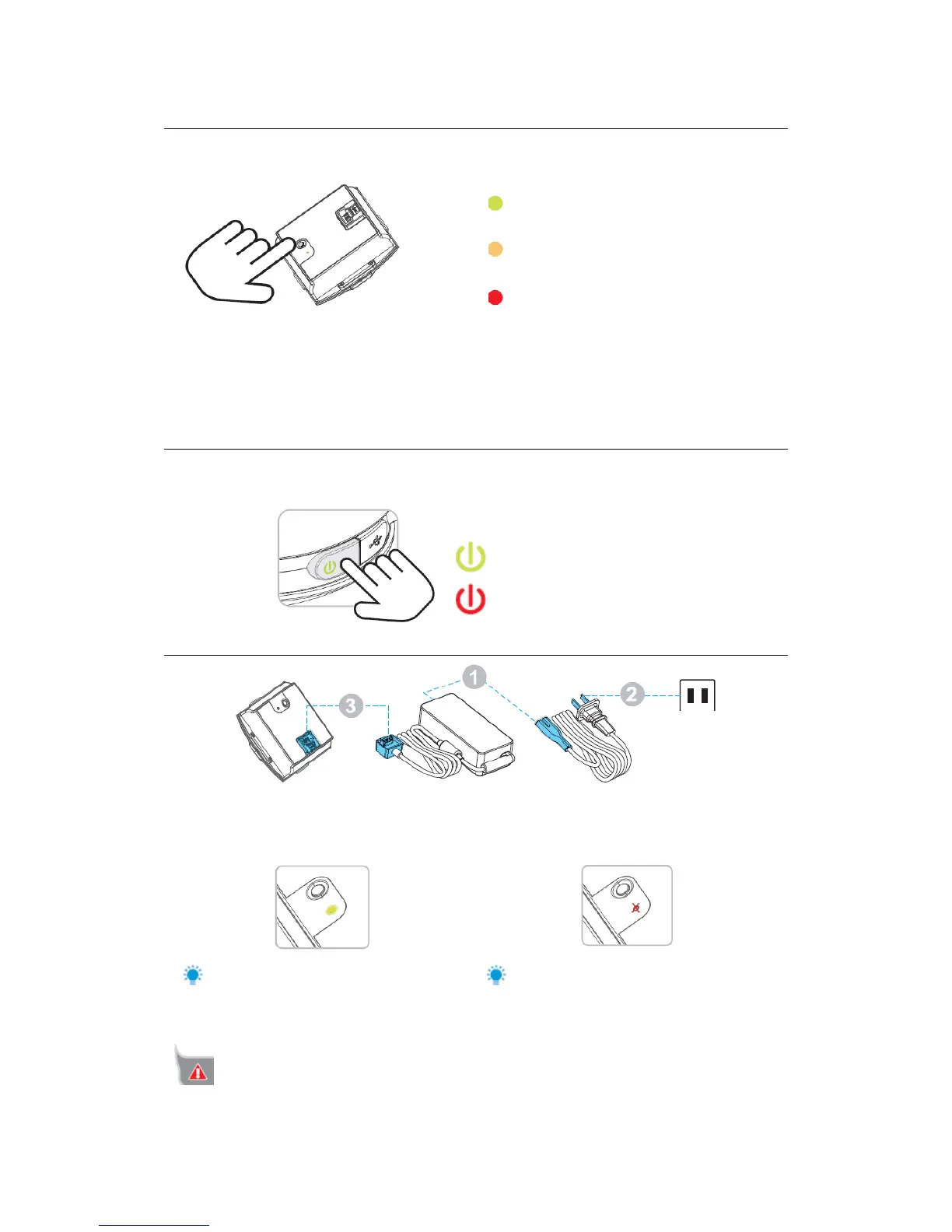 1

2

3