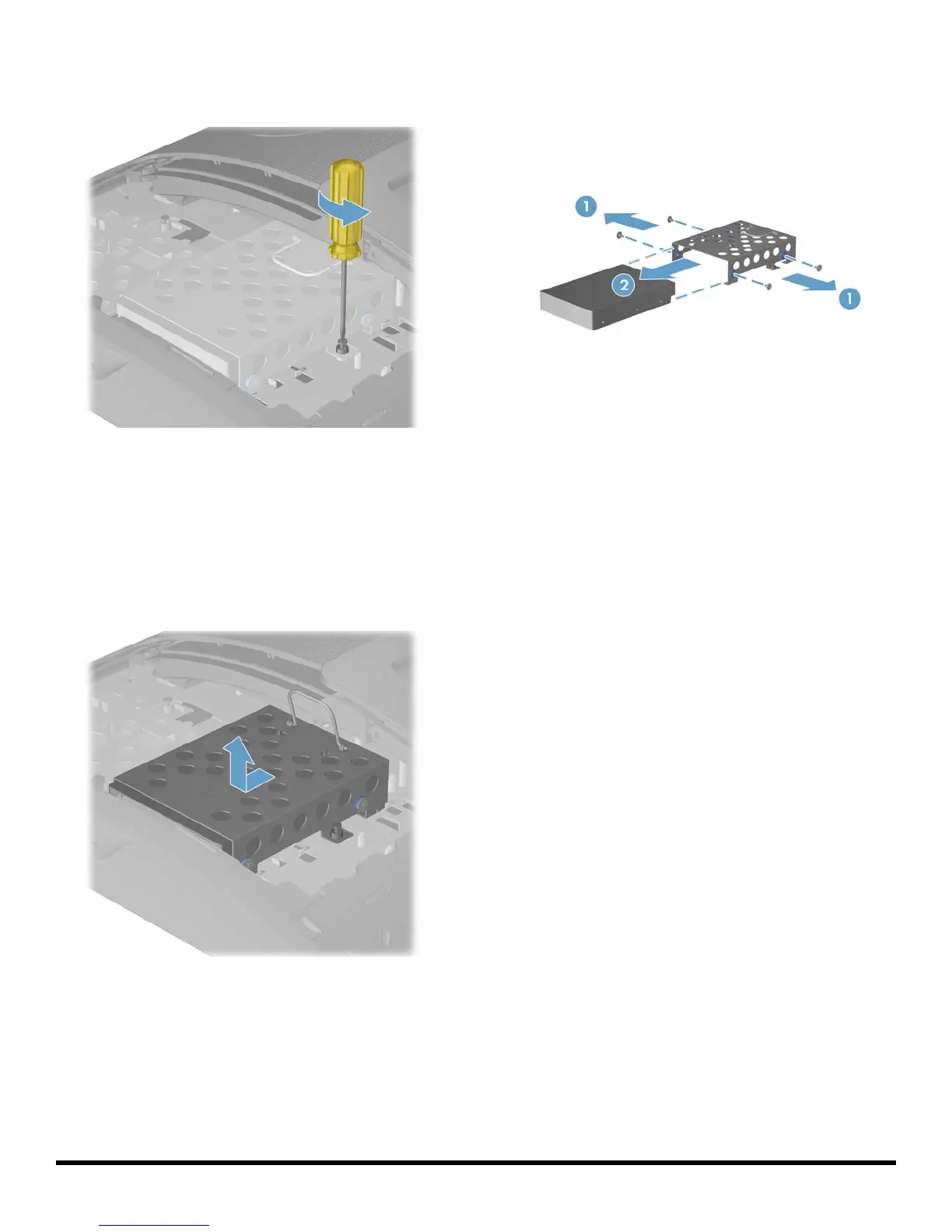 1

1

2