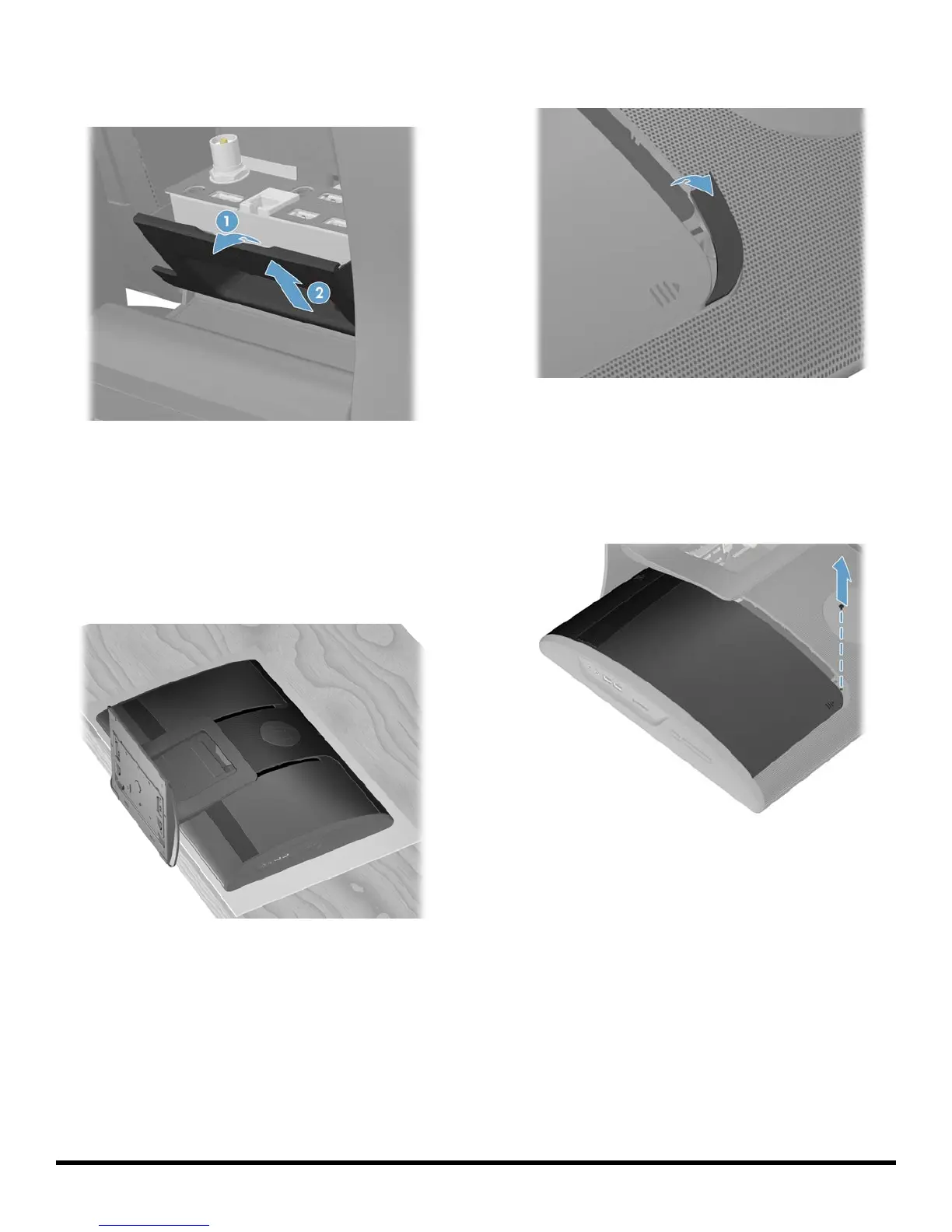 1

2