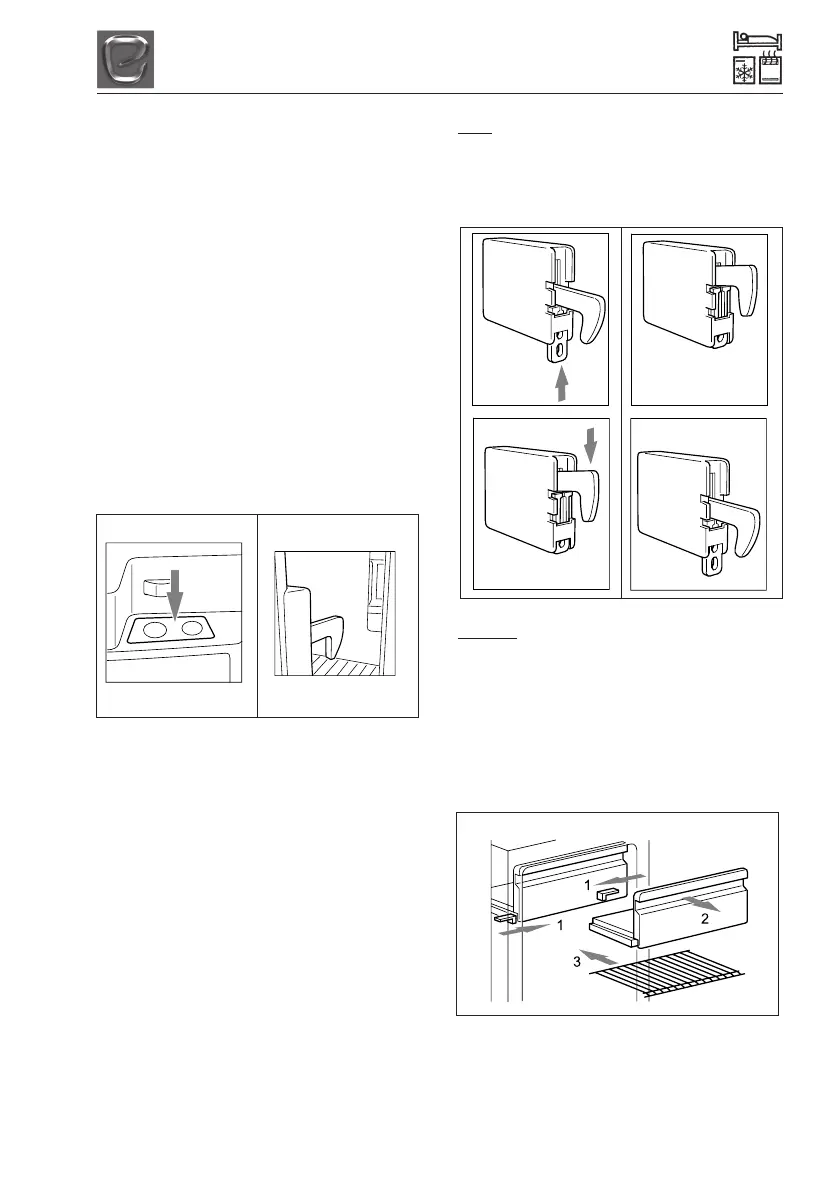 1
1
2
3