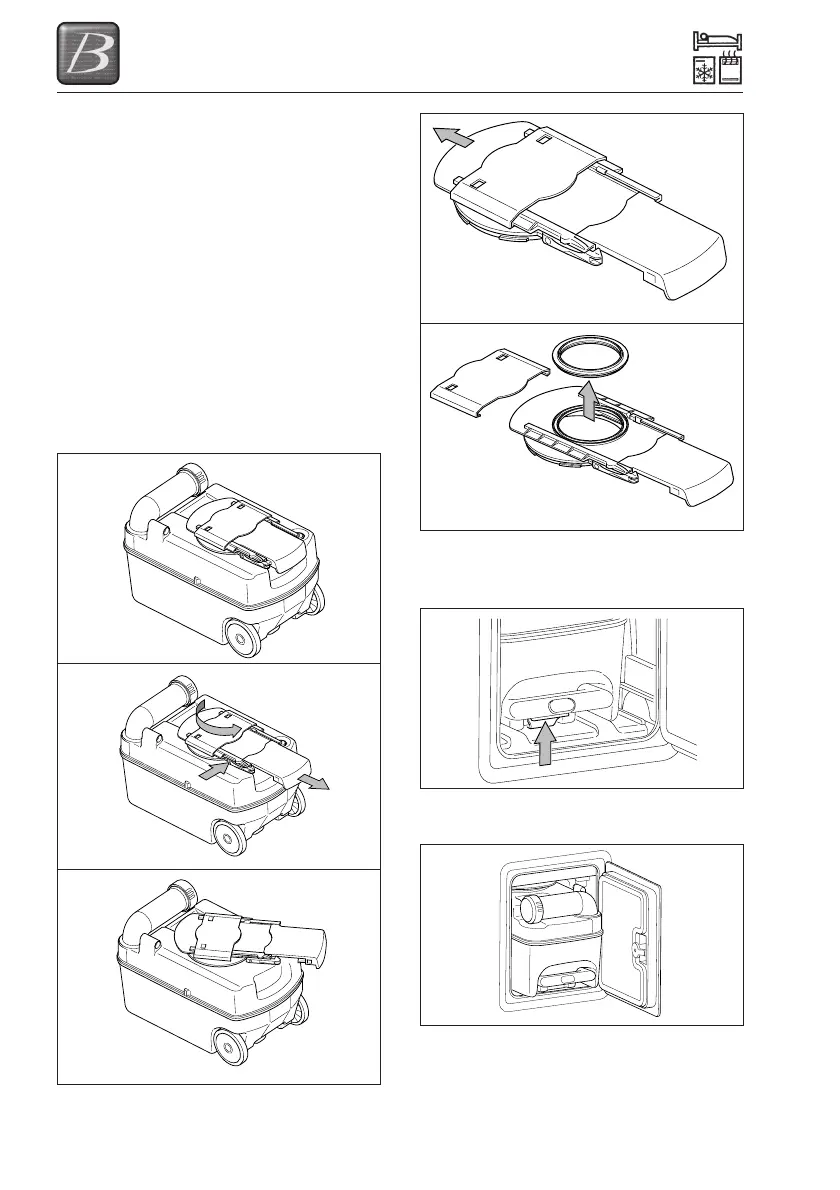 B