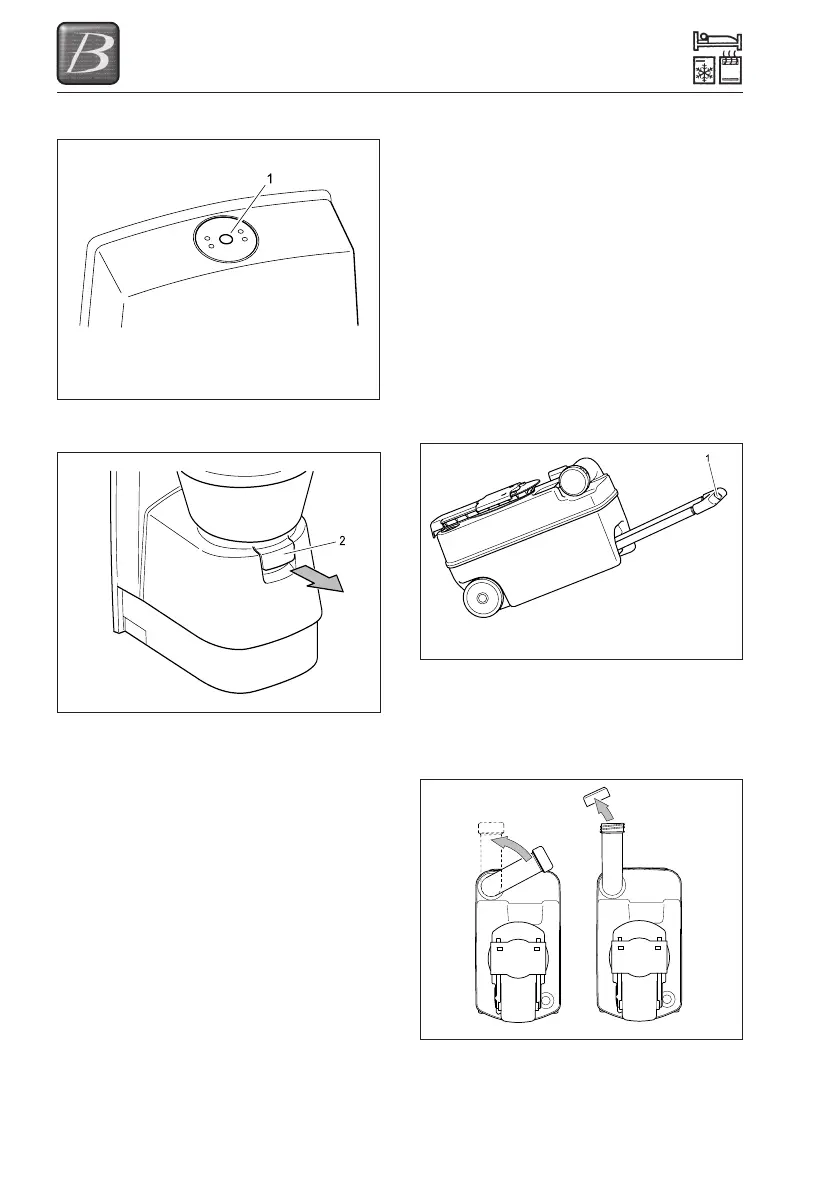 B

1

2

1