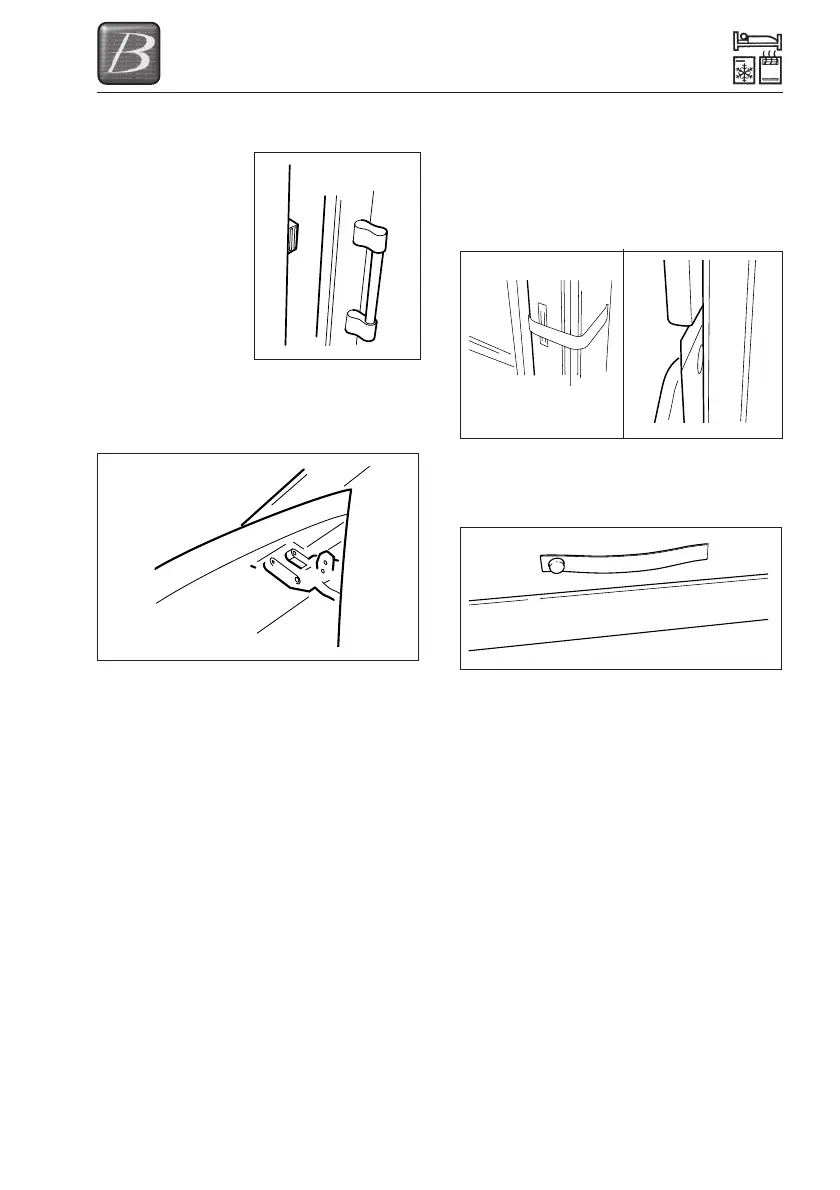 B