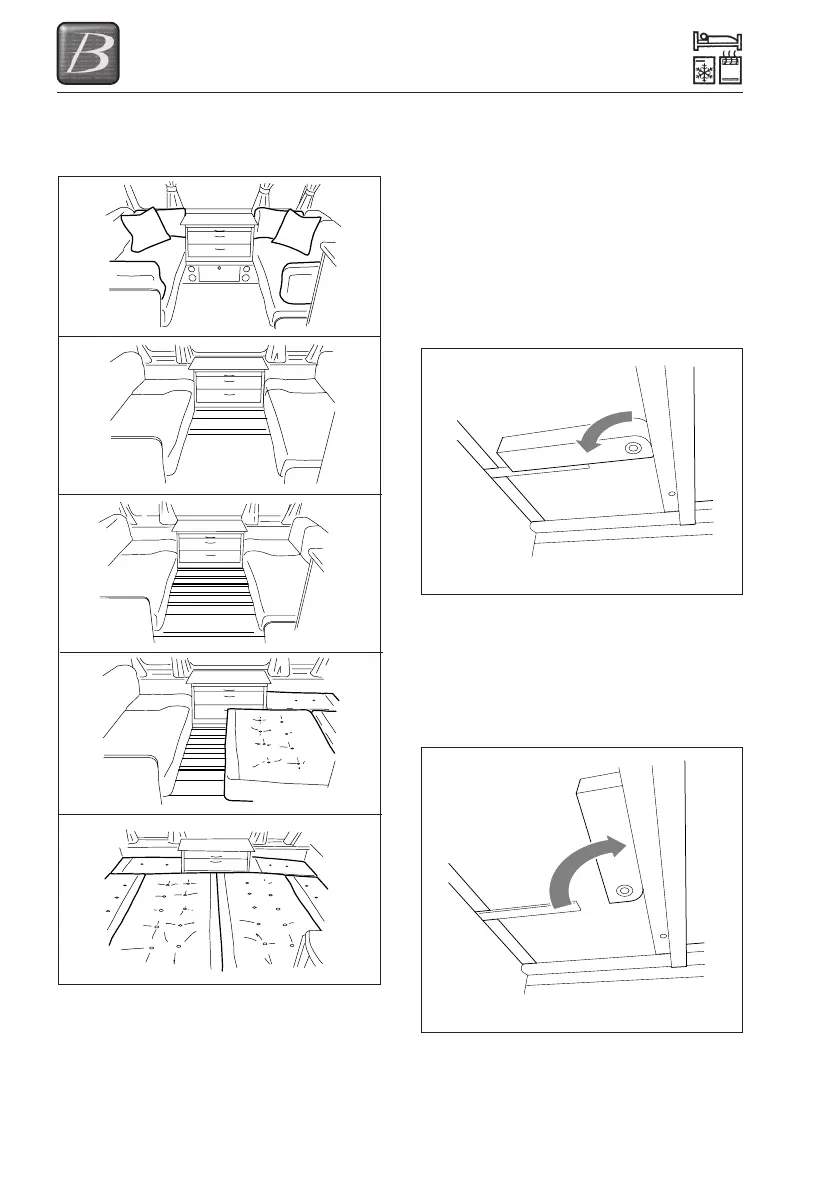 B