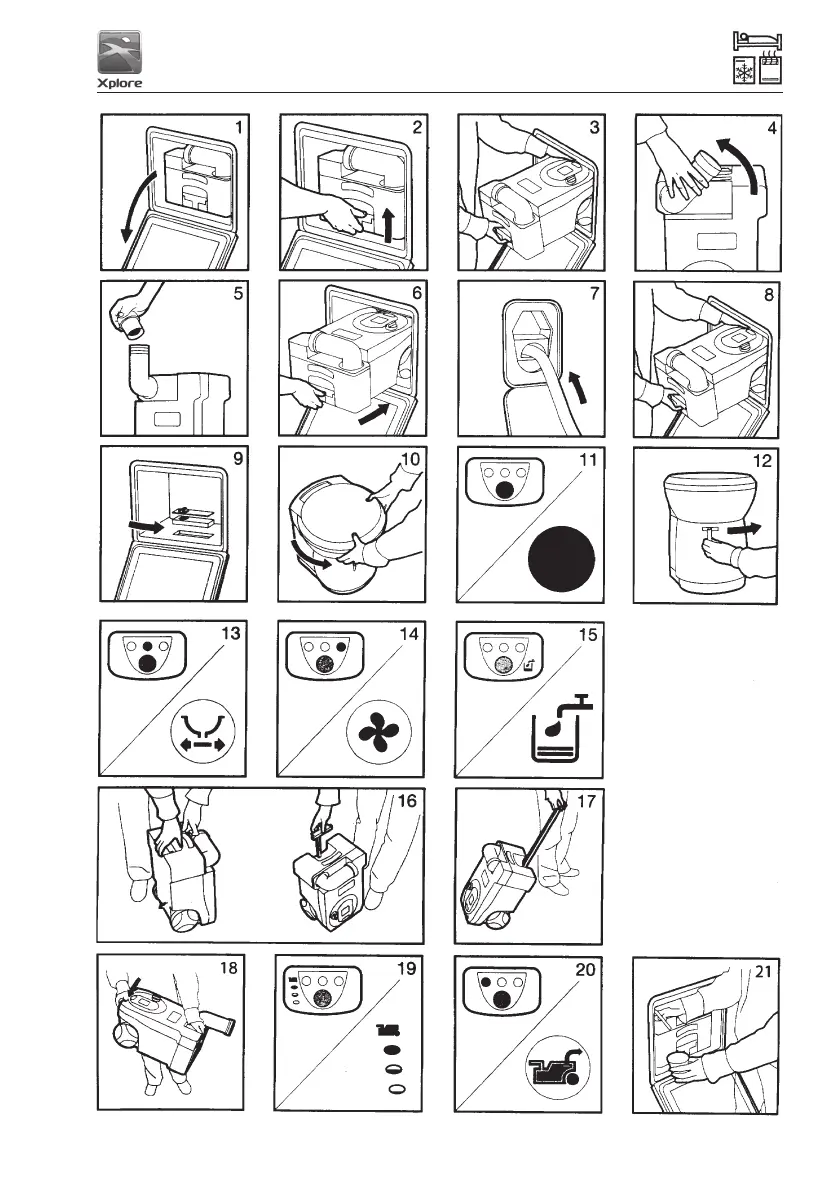 Xplore

1

2

3

4

5

6

7

8

9

10

11

12

13

14

15

16

17

18

19

20

21