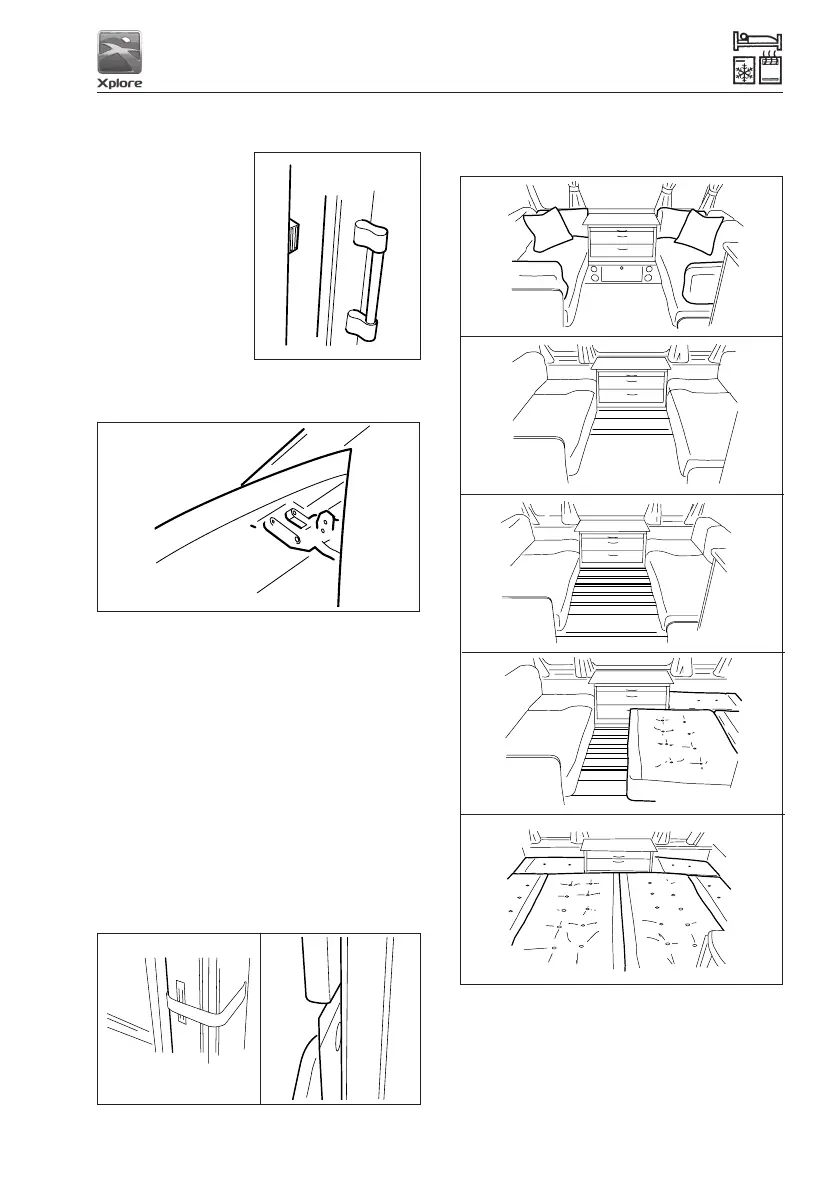 Xplore