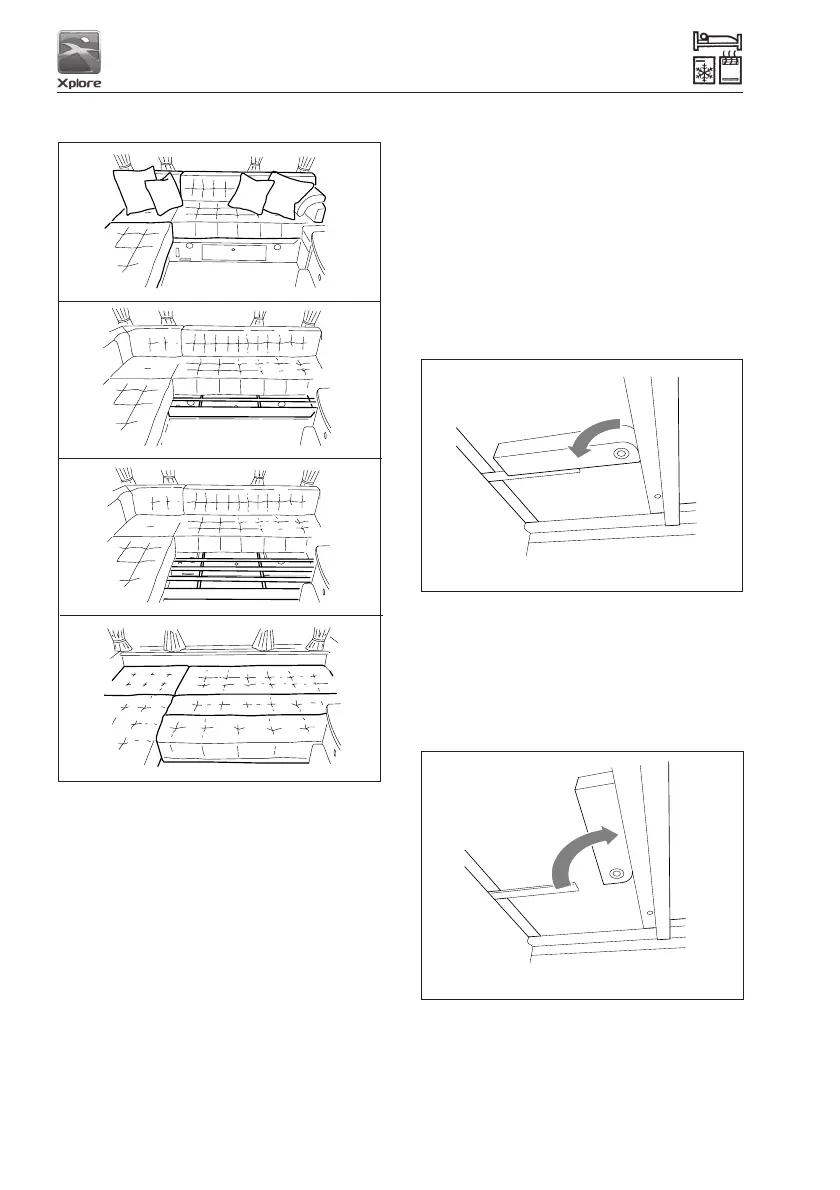 Xplore